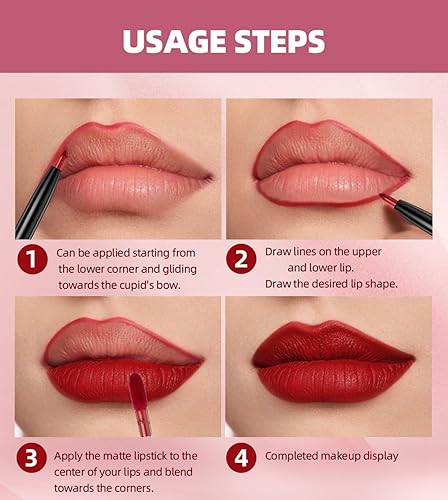 USAGE STEPS

1 Can be applied starting from the lower corner and gliding towards the cupid's bow.

2 Draw lines on the upper and lower lip. Draw the desired lip shape.

3 Apply the matte lipstick to the center of your lips and blend towards the corners.

4 Completed makeup display