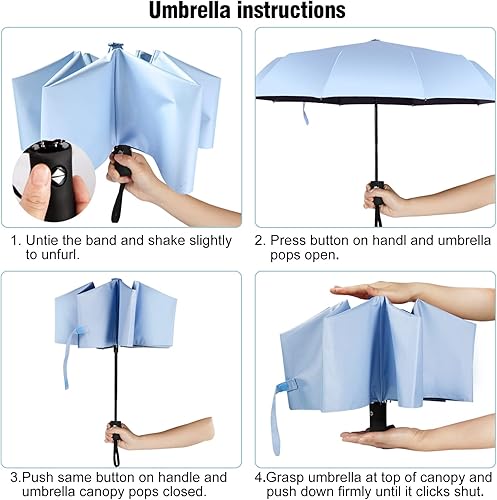 Umbrella instructions

1. Untie the band and shake slightly to unfurl.

2. Press button on handl and umbrella pops open.

3.Push same button on handle and umbrella canopy pops closed.

4.Grasp umbrella at top of canopy and push down firmly until it clicks shut.