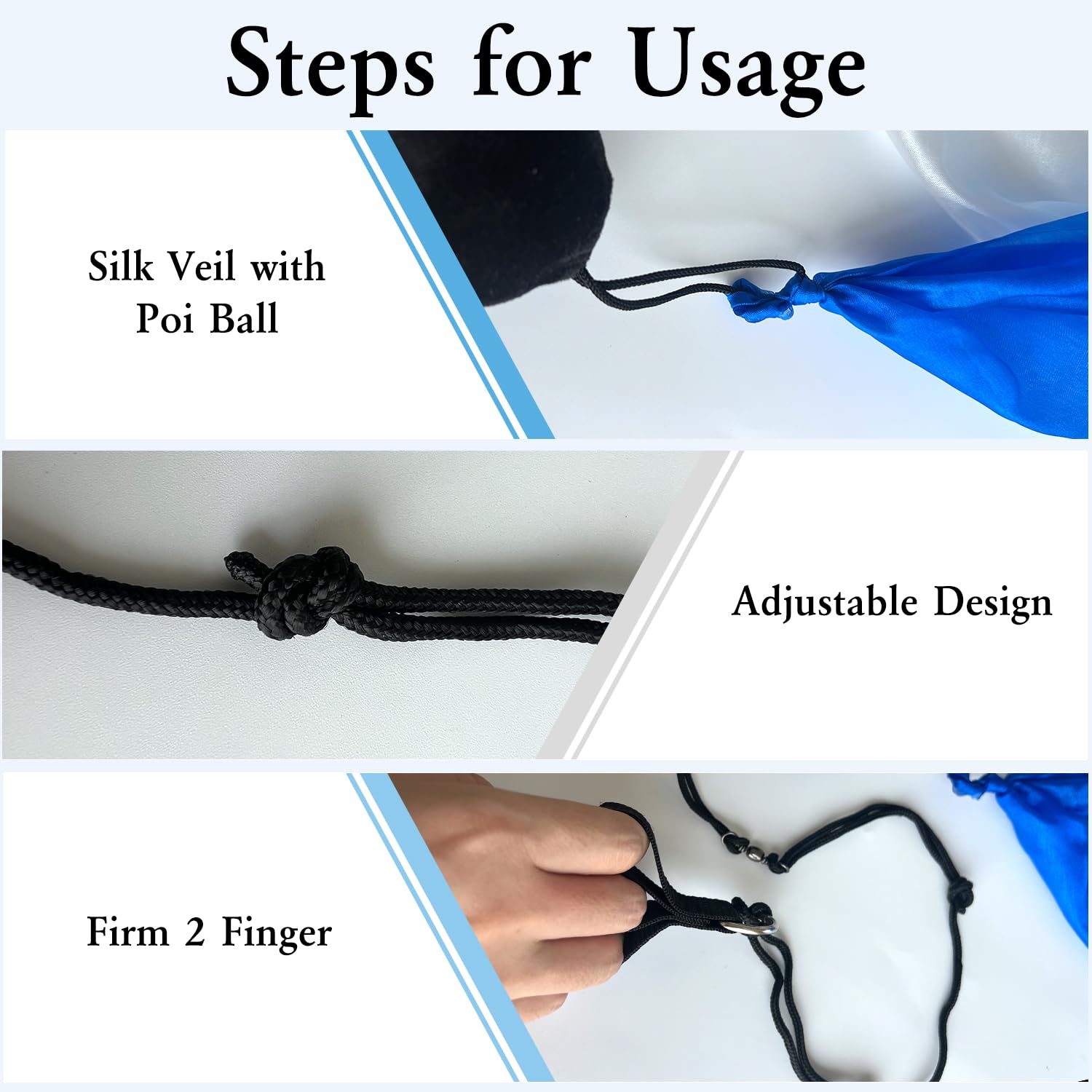 Steps for Usage

Silk Veil with Poi Ball

Adjustable Design

Firm 2 Finger