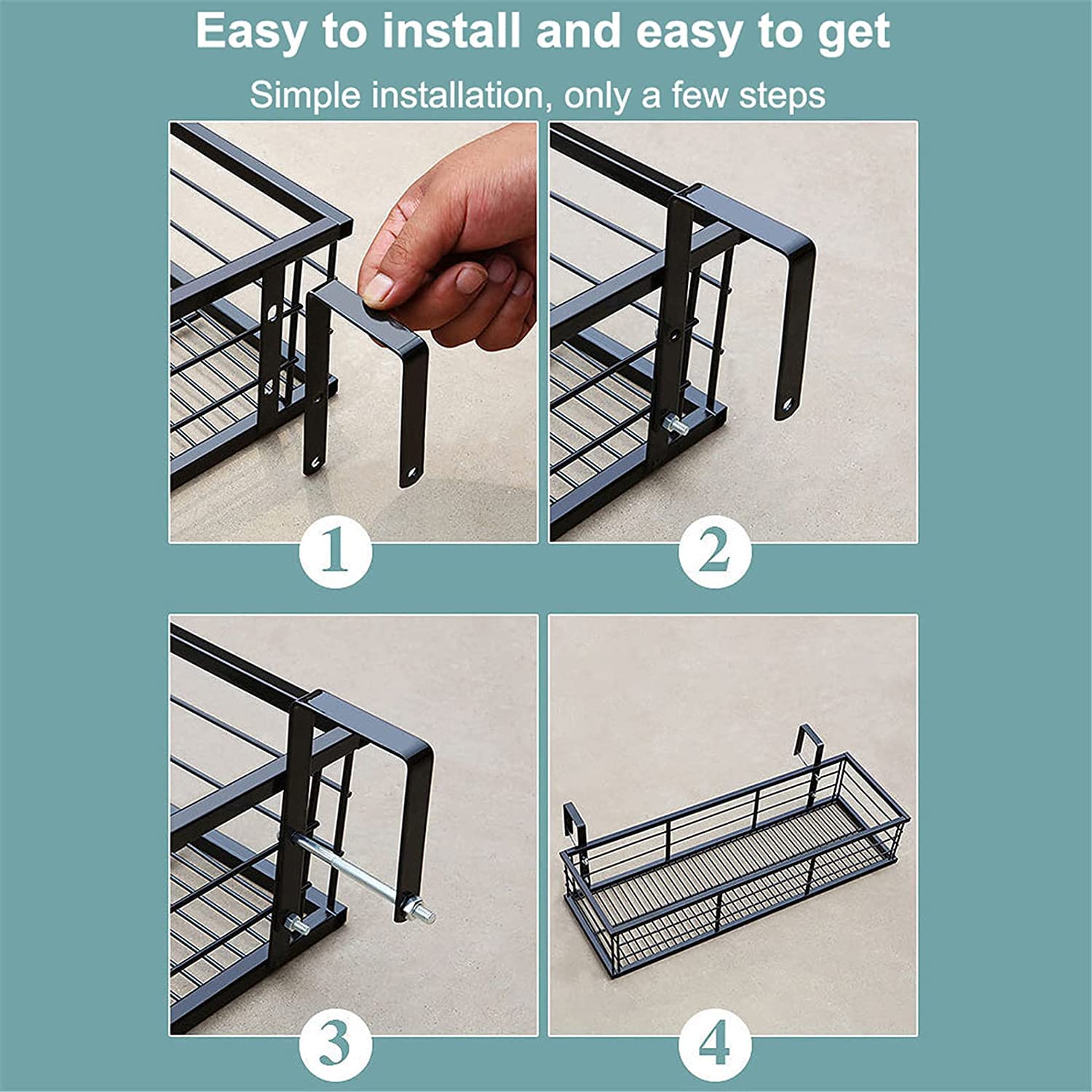 Easy to install and easy to get

Simple installation, only a few steps

1

2

3

4