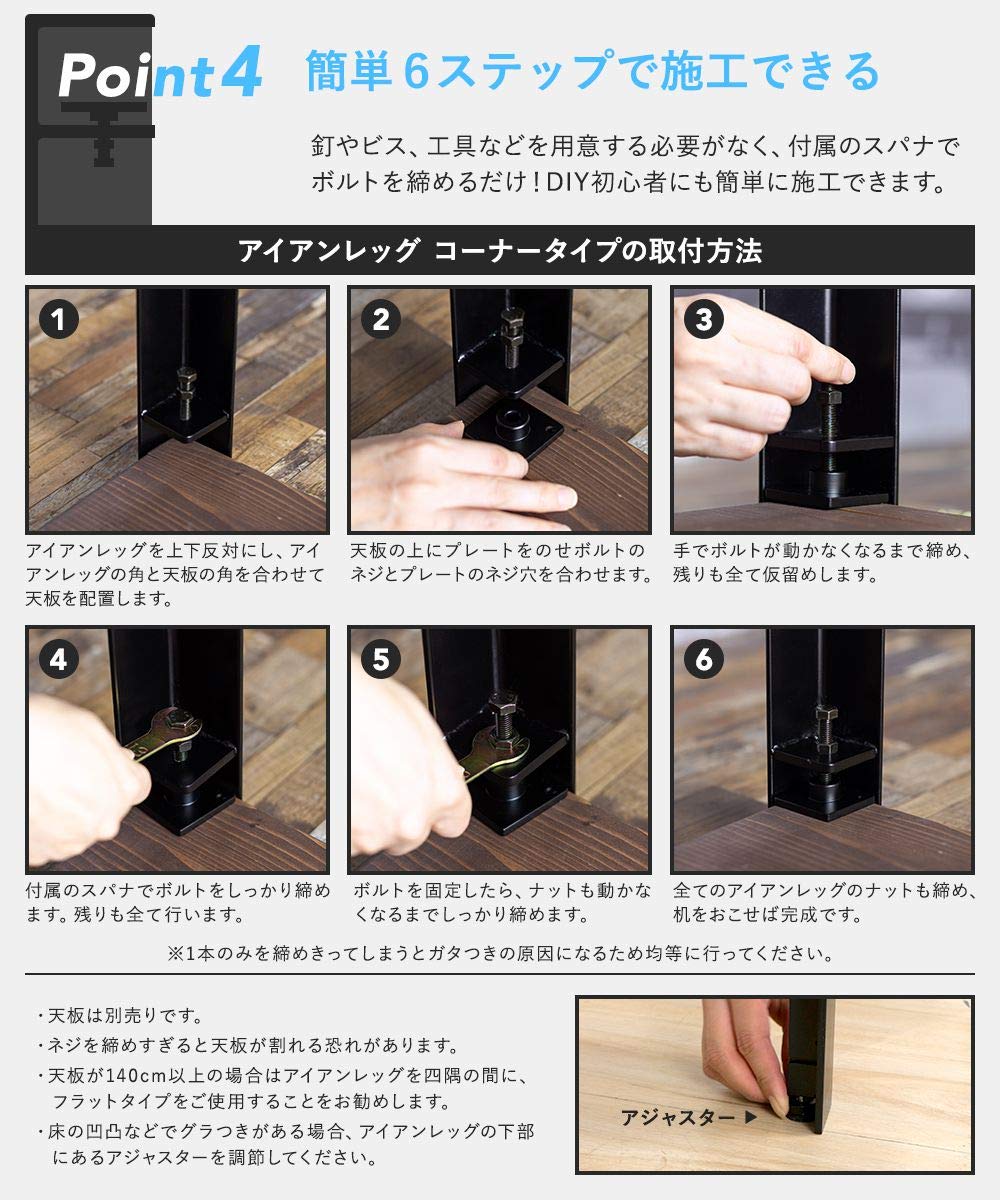 Point4 簡単6ステップで施工できる

釘やビス、工具などを用意する必要がなく、付属のスパナでボルトを締めるだけ！DIY初心者にも簡単に施工できます。

アイアンレッグ コーナータイプの取付方法

1
アイアンレッグを上下反対にし、アイアンレッグの角と天板の角を合わせて天板を配置します。

2
天板の上にプレートをのせボルトのネジとプレートのネジ穴を合わせます。

3
手でボルトが動かなくなるまで締め、残りも全て仮留めします。

4
付属のスパナでボルトをしっかり締めます。残りも全て行います。

5
ボルトを固定したら、ナットも動かなくなるまでしっかり締めます。

6
全てのアイアンレッグのナットも締め、机をおこせば完成です。

※1本のみを締めきってしまうとガタつきの原因になるため均等に行ってください。

・天板は別売りです。
・ネジを締めすぎると天板が割れる恐れがあります。
・天板が140cm以上の場合はアイアンレッグを四隅の間に、フラットタイプをご使用することをお勧めします。
・床の凹凸などでグラつきがある場合、アイアンレッグの下部にあるアジャスターを調節してください。

アジャスター ▶