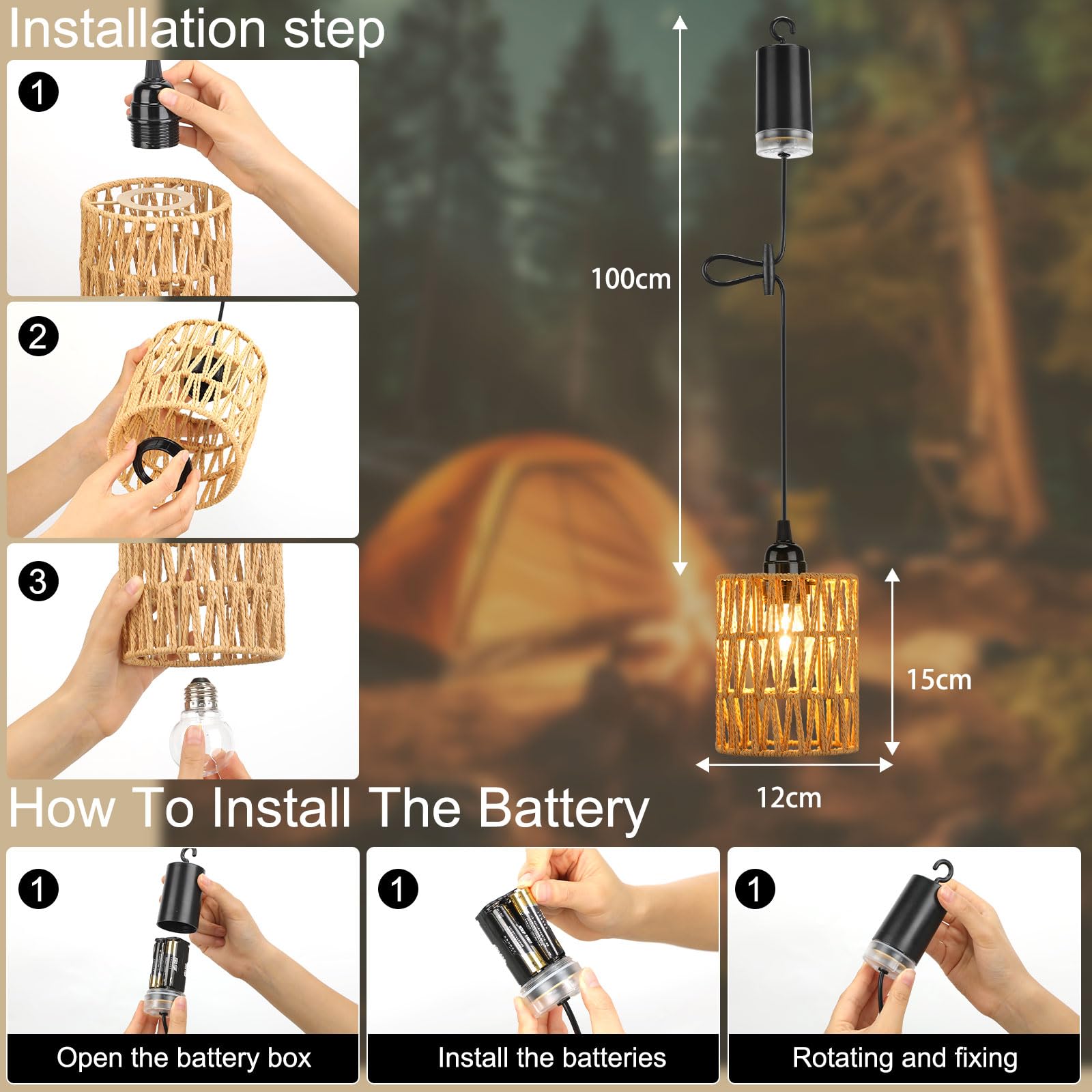 Installation step

1

2

3

100cm

15cm

12cm

How To Install The Battery

1

Open the battery box

1

Install the batteries

1

Rotating and fixing