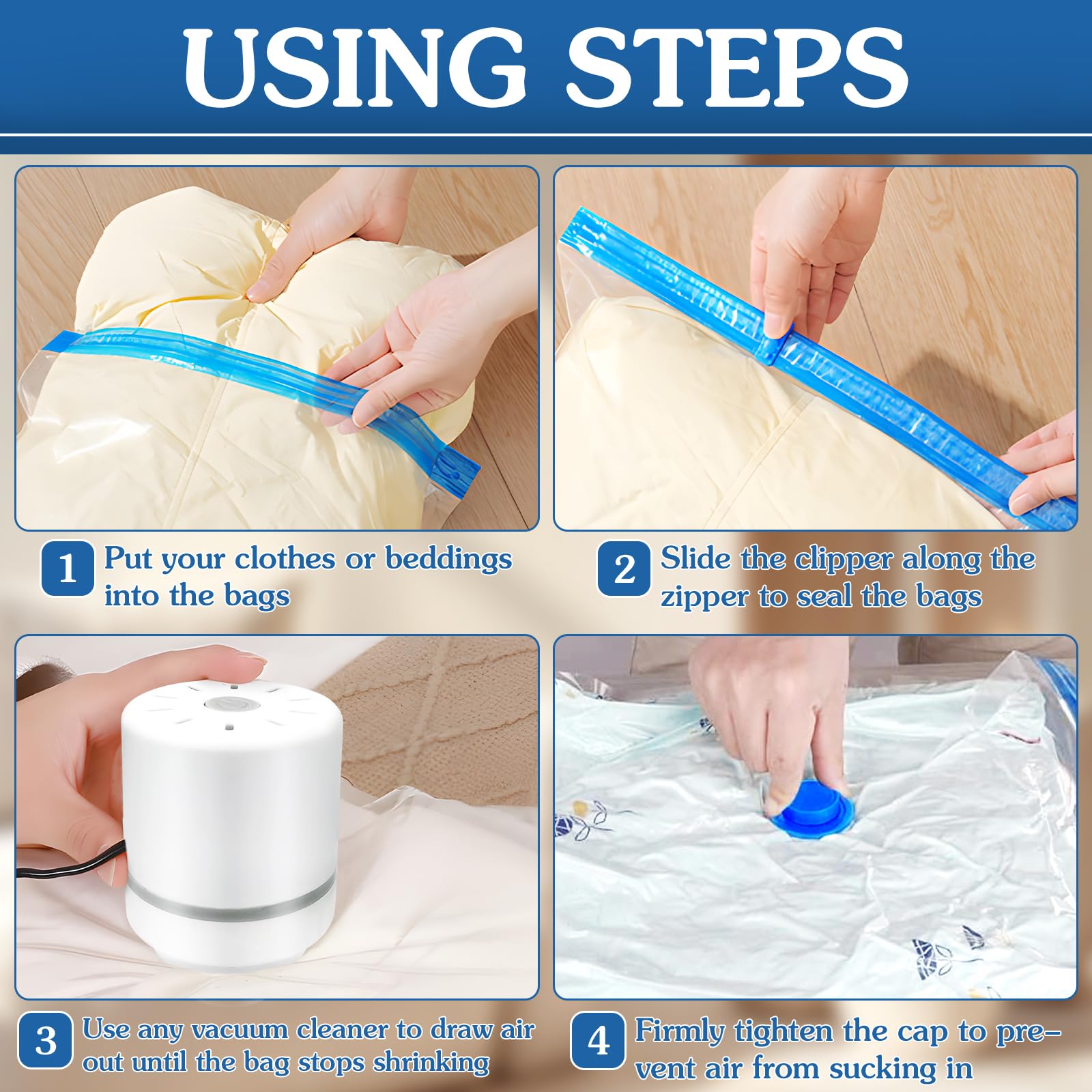 USING STEPS

1 Put your clothes or beddings into the bags

2 Slide the clipper along the zipper to seal the bags

3 Use any vacuum cleaner to draw air out until the bag stops shrinking

4 Firmly tighten the cap to prevent air from sucking in