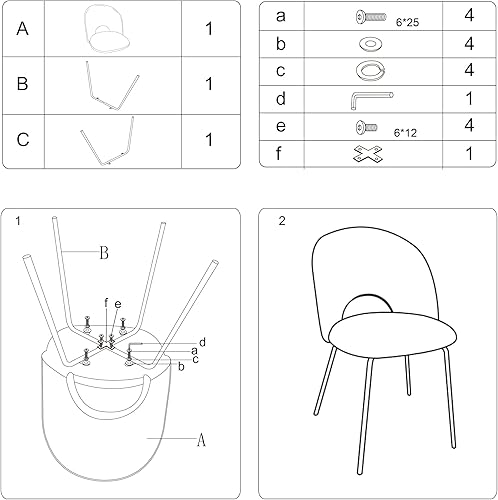 | A |  | 1 |
|---|---|---|
| B |  | 1 |
| C |  | 1 |

| a | 6*25 | 4 |
|---|---|---|
| b |  | 4 |
| c |  | 4 |
| d |  | 1 |
| e | 6*12 | 4 |
| f |  | 1 |

1

B

f e

d

a

c

b

A

2