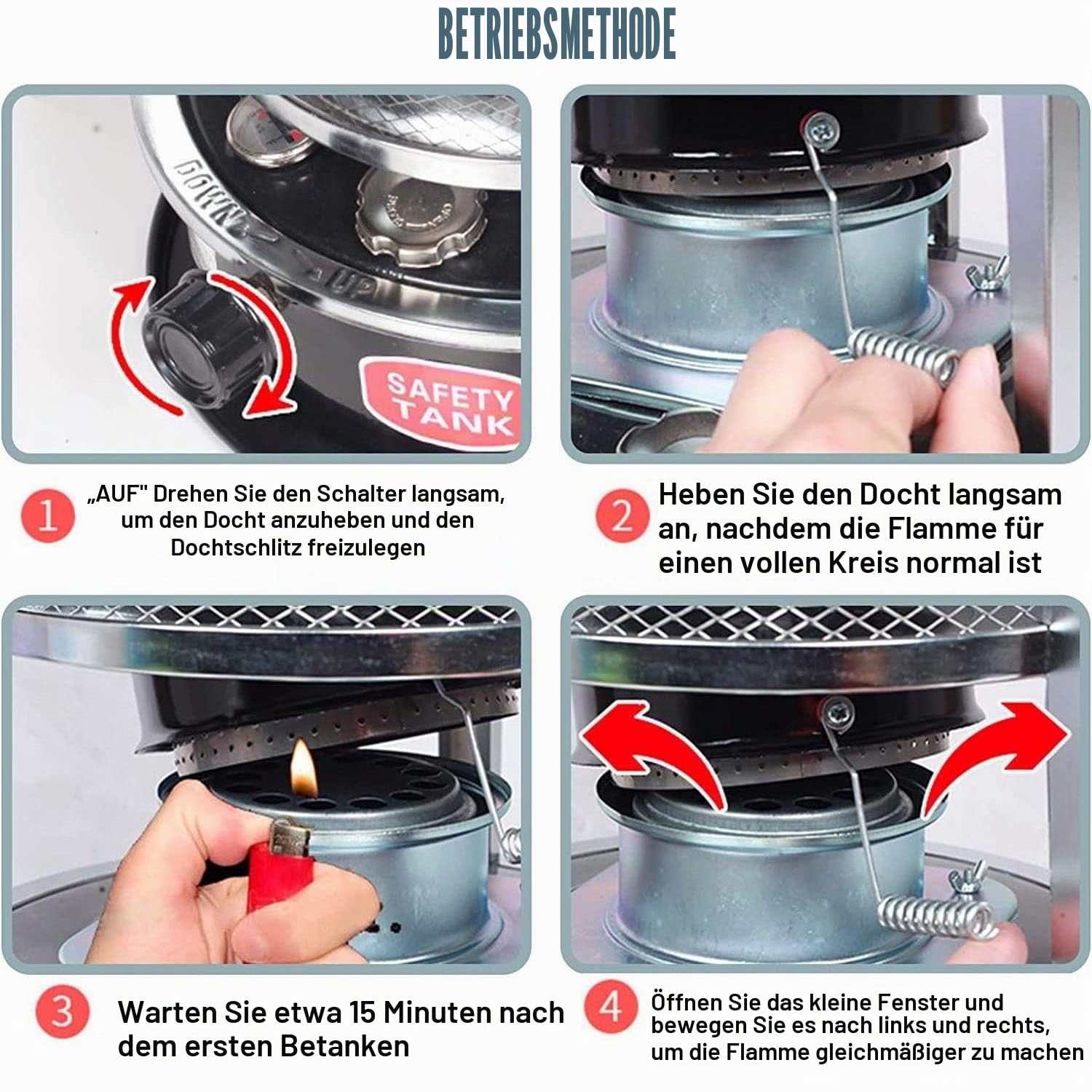 BETRIEBSMETHODE

DOWN UP

SAFETY TANK

1 „AUF" Drehen Sie den Schalter langsam, um den Docht anzuheben und den Dochtschlitz freizulegen

2 Heben Sie den Docht langsam an, nachdem die Flamme für einen vollen Kreis normal ist

3 Warten Sie etwa 15 Minuten nach dem ersten Betanken

4 Öffnen Sie das kleine Fenster und bewegen Sie es nach links und rechts, um die Flamme gleichmäßiger zu machen