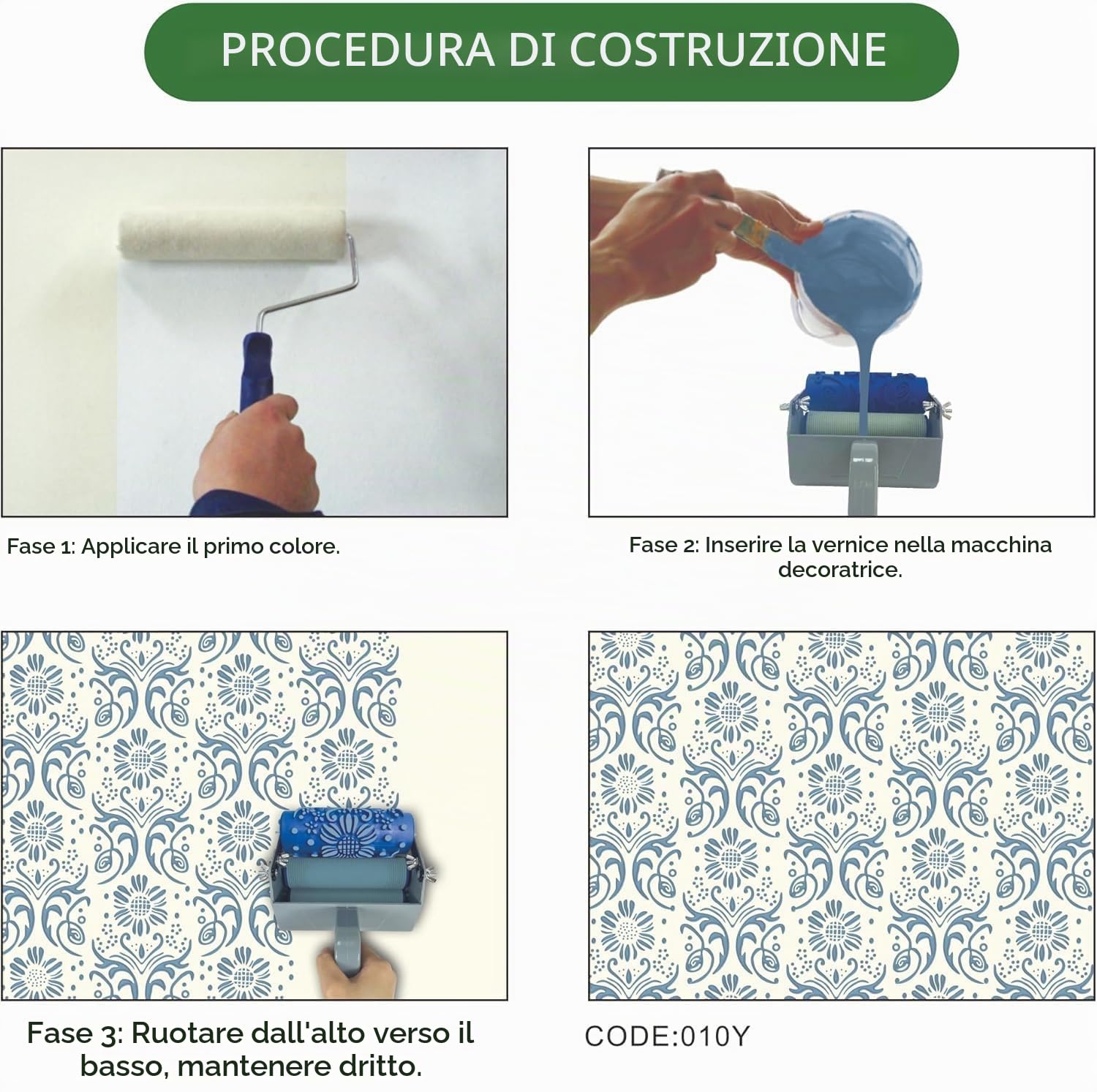 PROCEDURA DI COSTRUZIONE

Fase 1: Applicare il primo colore.

Fase 2: Inserire la vernice nella macchina decoratrice.

Fase 3: Ruotare dall'alto verso il basso, mantenere dritto.

CODE:010Y