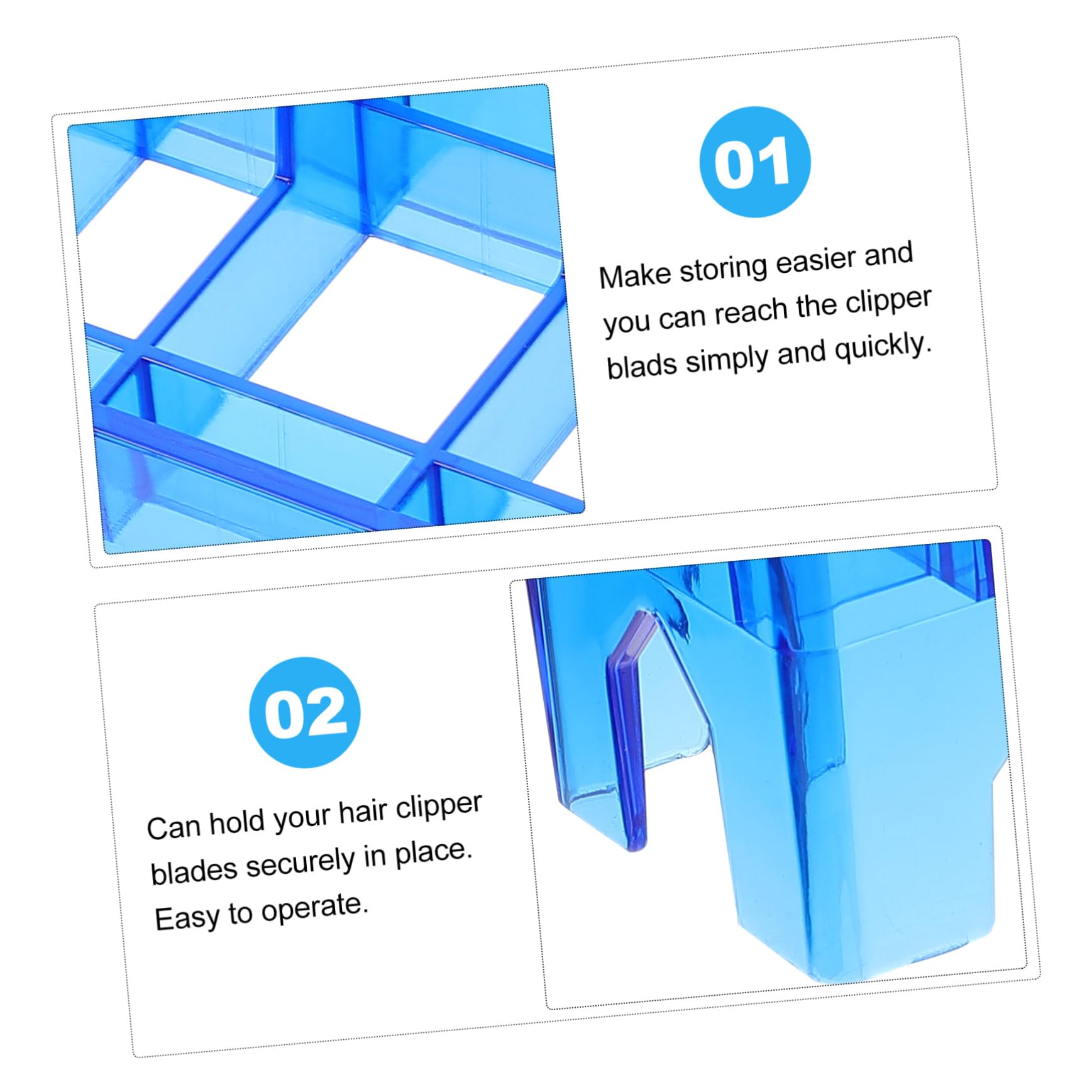 01

Make storing easier and you can reach the clipper blads simply and quickly.

02

Can hold your hair clipper blades securely in place. Easy to operate.