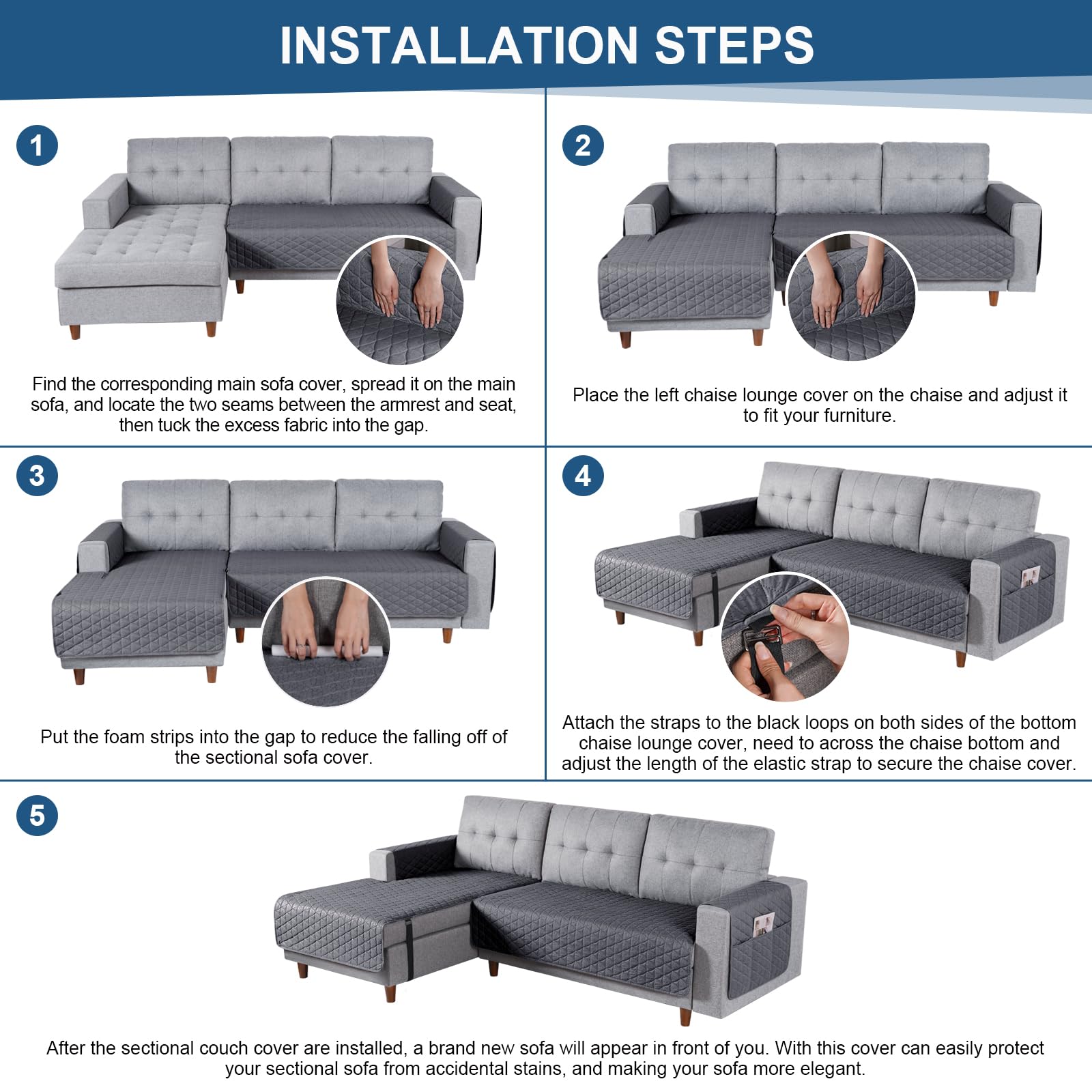 INSTALLATION STEPS

1

Find the corresponding main sofa cover, spread it on the main sofa, and locate the two seams between the armrest and seat, then tuck the excess fabric into the gap.

2

Place the left chaise lounge cover on the chaise and adjust it to fit your furniture.

3

Put the foam strips into the gap to reduce the falling off of the sectional sofa cover.

4

Attach the straps to the black loops on both sides of the bottom chaise lounge cover, need to across the chaise bottom and adjust the length of the elastic strap to secure the chaise cover.

5

After the sectional couch cover are installed, a brand new sofa will appear in front of you. With this cover can easily protect your sectional sofa from accidental stains, and making your sofa more elegant.