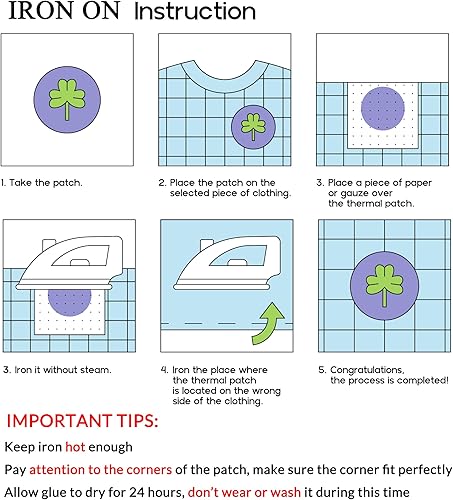 IRON ON Instruction

1. Take the patch.

2. Place the patch on the selected piece of clothing.

3. Place a piece of paper or gauze over the thermal patch.

3. Iron it without steam.

4. Iron the place where the thermal patch is located on the wrong side of the clothing.

5. Congratulations, the process is completed!

IMPORTANT TIPS:

Keep iron hot enough

Pay attention to the corners of the patch, make sure the corner fit perfectly

Allow glue to dry for 24 hours, don't wear or wash it during this time