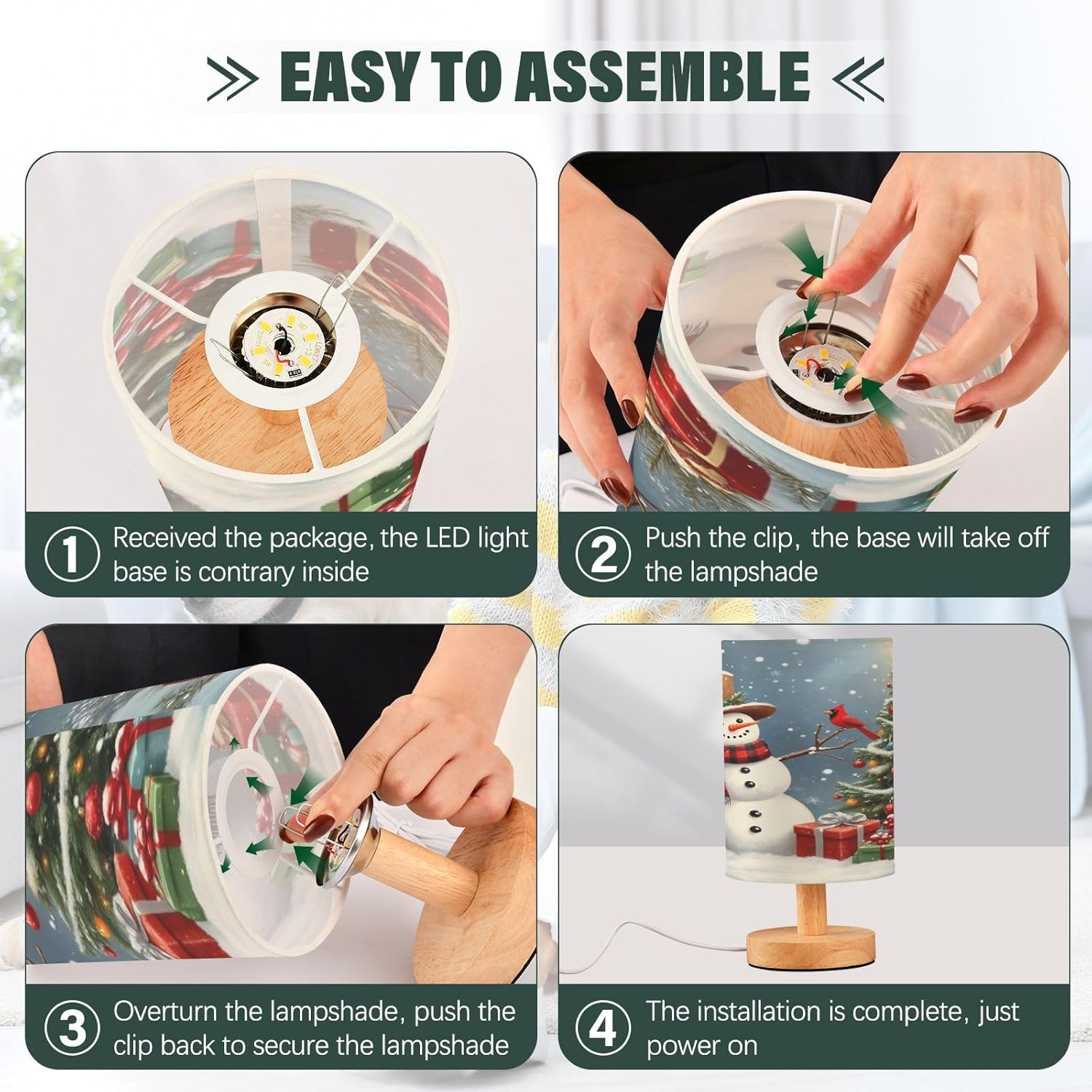 EASY TO ASSEMBLE

① Received the package, the LED light base is contrary inside

② Push the clip, the base will take off the lampshade

③ Overturn the lampshade, push the clip back to secure the lampshade

④ The installation is complete, just power on