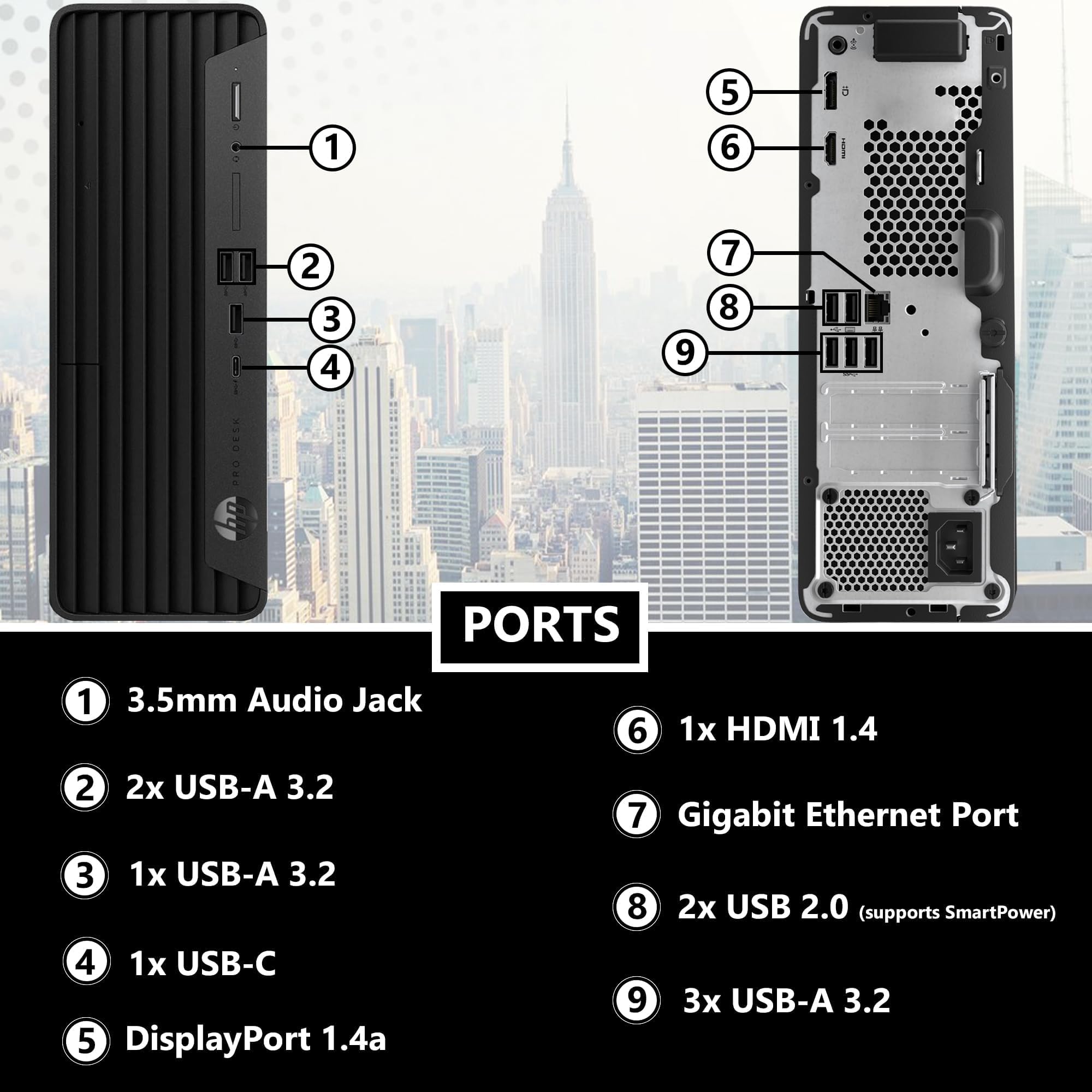 1
2
3
4
PRO DESK
hp
5
6
HDMI
7
8
9

PORTS

1 3.5mm Audio Jack

2 2x USB-A 3.2

3 1x USB-A 3.2

4 1x USB-C

5 DisplayPort 1.4a

6 1x HDMI 1.4

7 Gigabit Ethernet Port

8 2x USB 2.0 (supports SmartPower)

9 3x USB-A 3.2