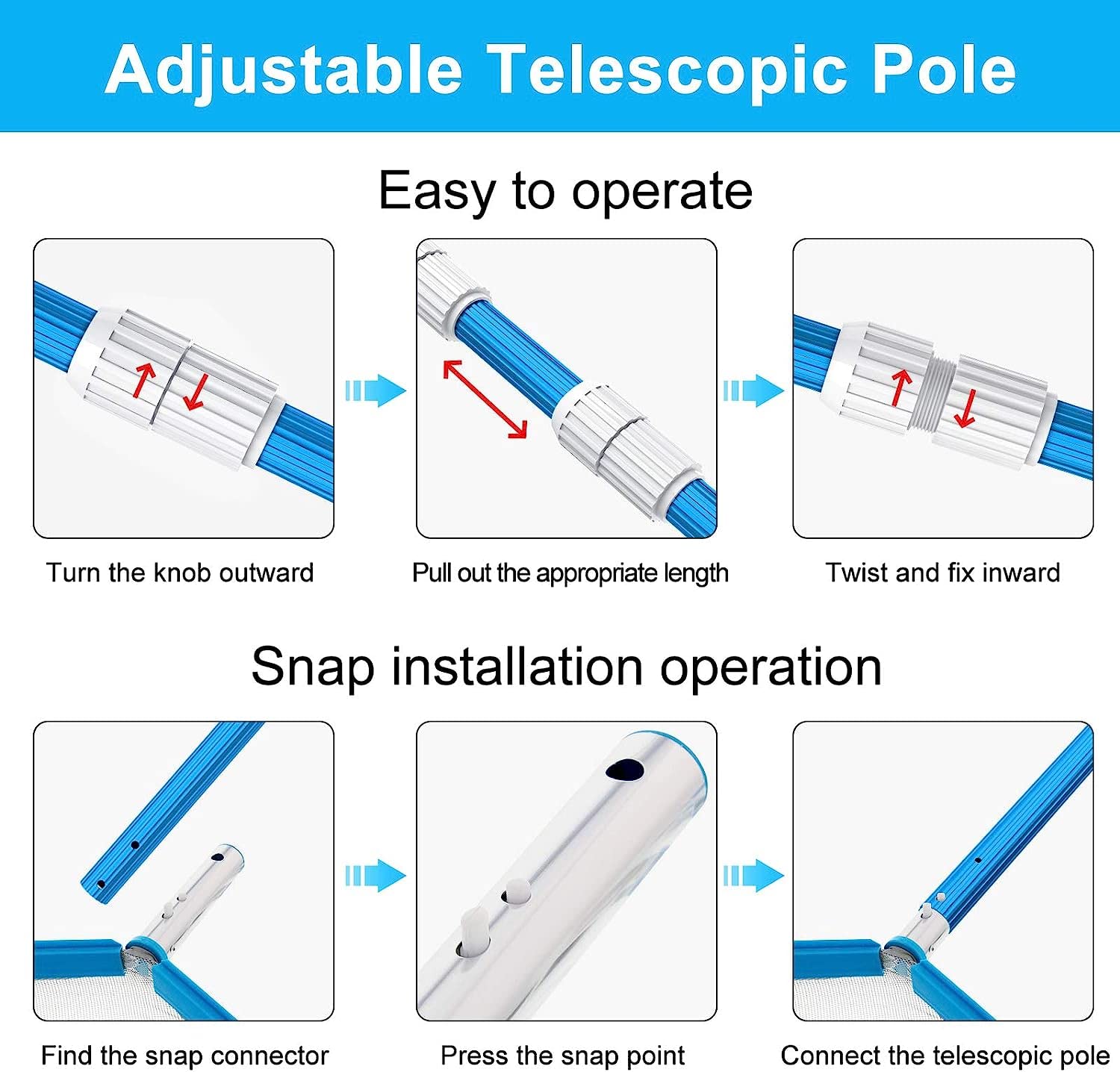 Adjustable Telescopic Pole

Easy to operate

Turn the knob outward

Pull out the appropriate length

Twist and fix inward

Snap installation operation

Find the snap connector

Press the snap point

Connect the telescopic pole