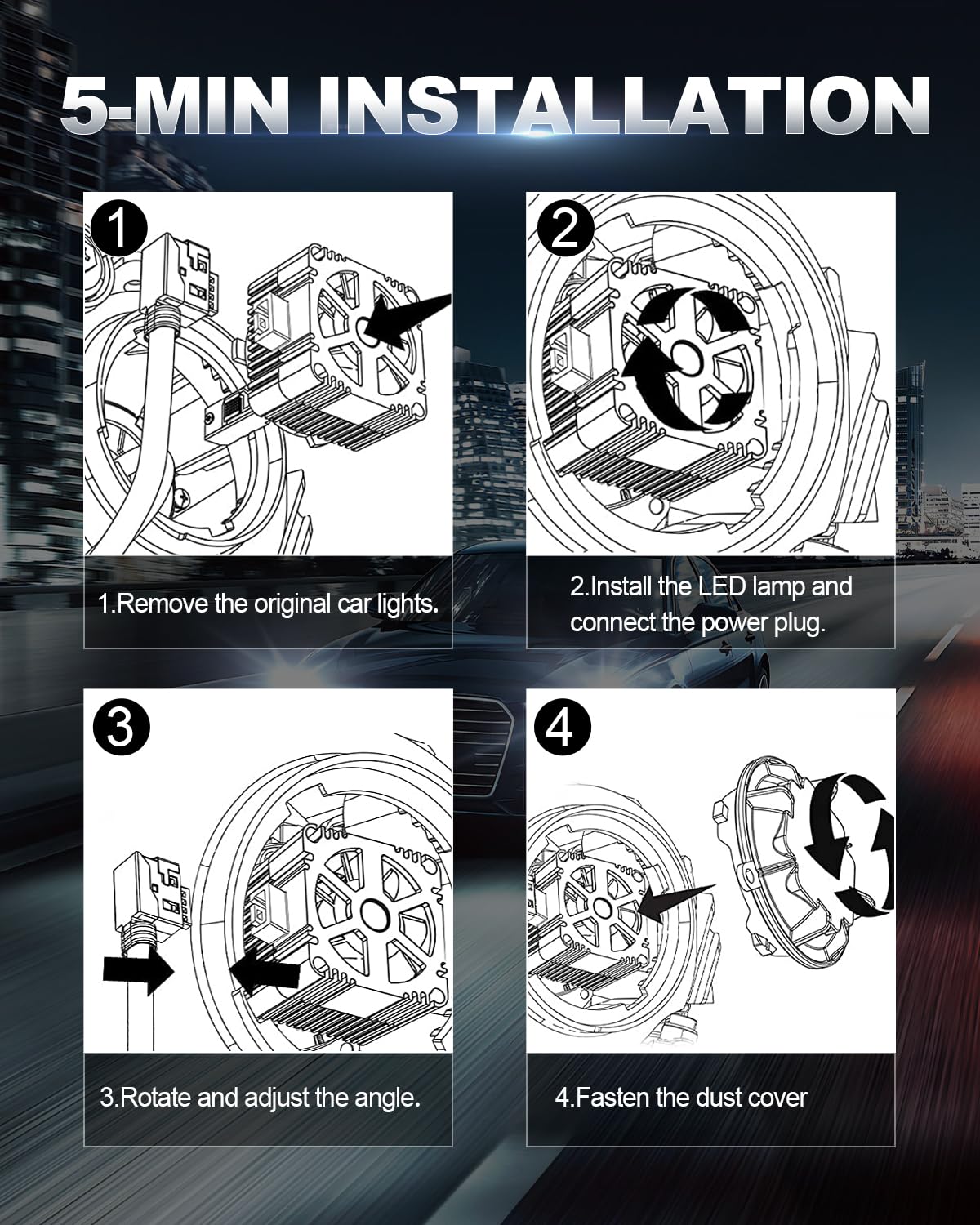 5-MIN INSTALLATION

1

1.Remove the original car lights.

2

2.Install the LED lamp and connect the power plug.

3

3.Rotate and adjust the angle.

4

4.Fasten the dust cover