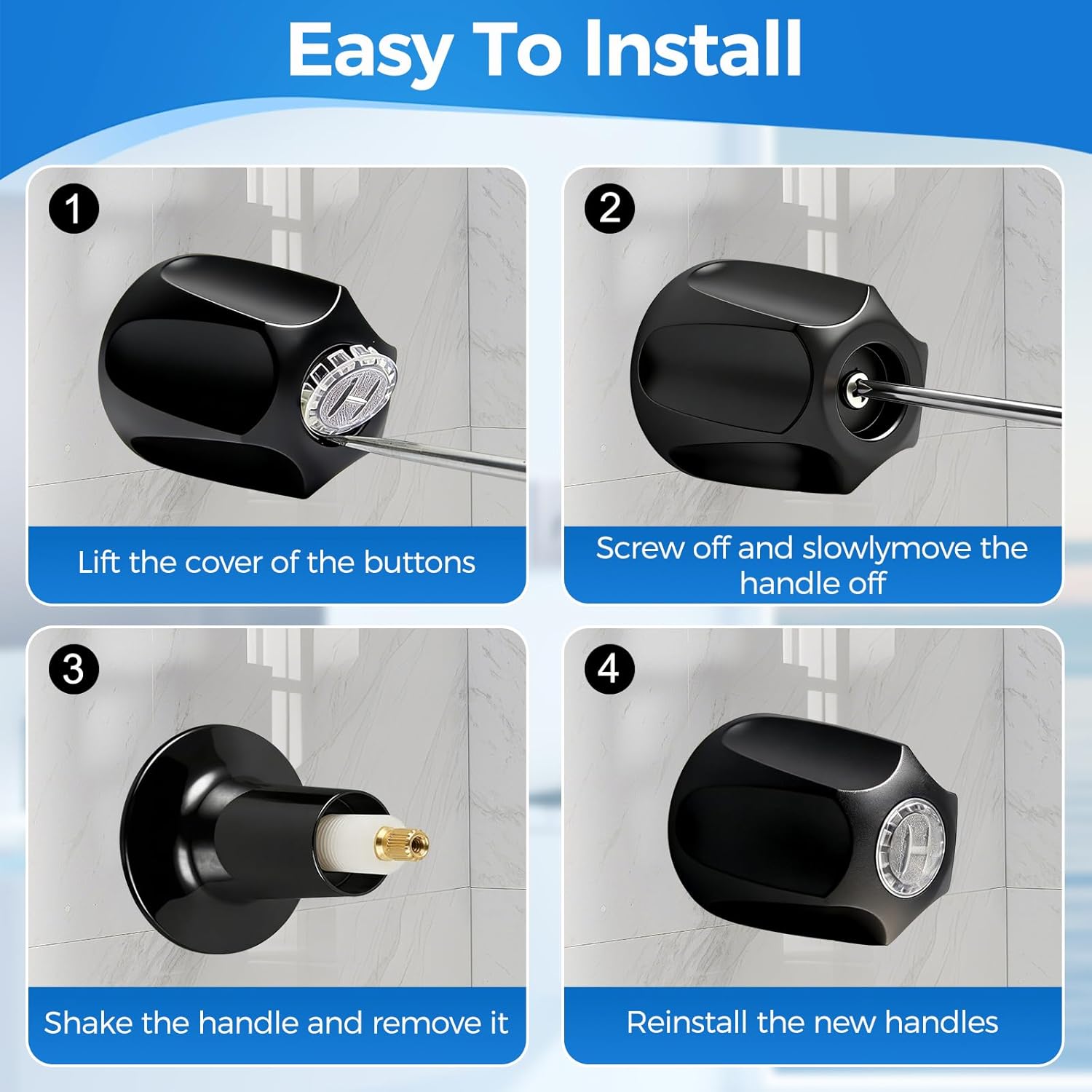 Easy To Install

1

Lift the cover of the buttons

2

Screw off and slowlymove the handle off

3

Shake the handle and remove it

4

Reinstall the new handles