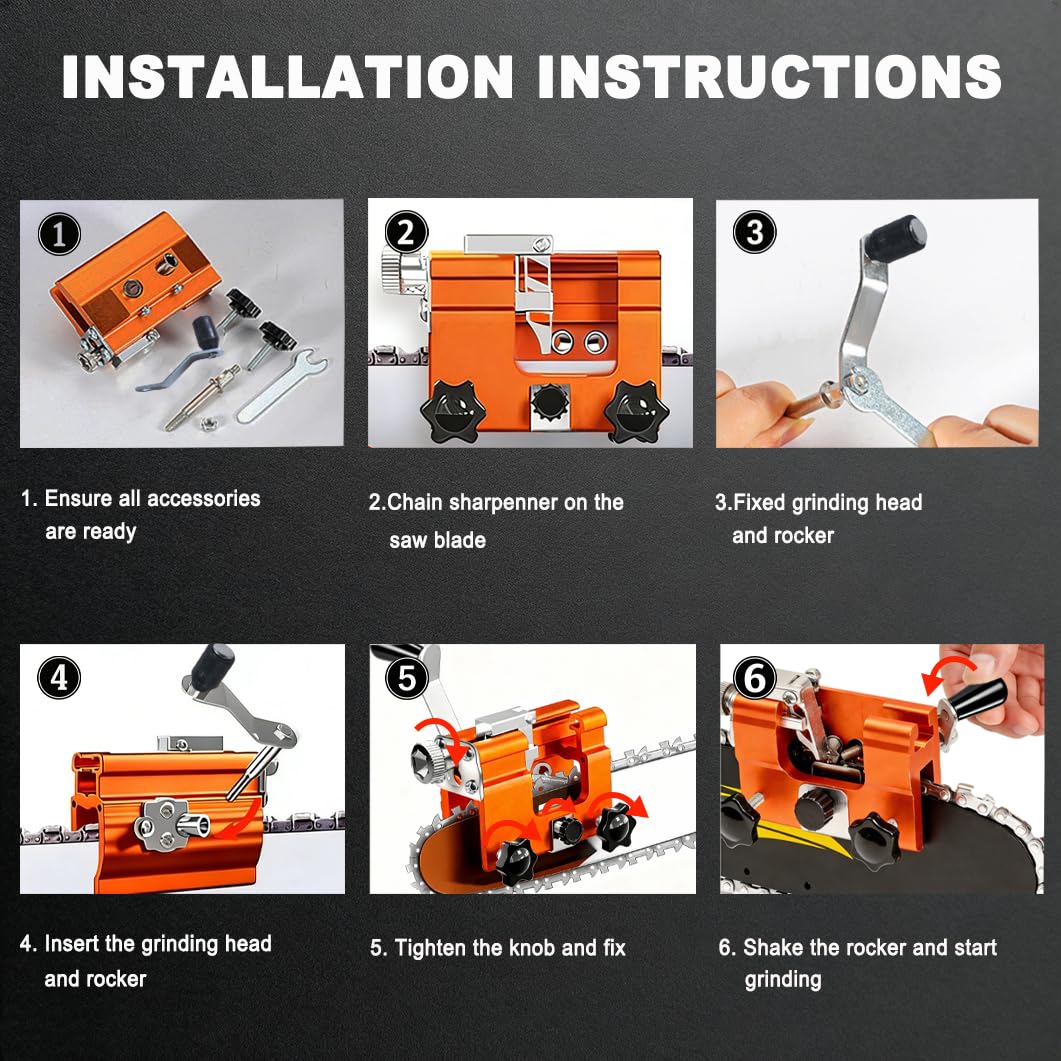 INSTALLATION INSTRUCTIONS

1

2

3

1. Ensure all accessories are ready

2.Chain sharpenner on the saw blade

3.Fixed grinding head and rocker

4

5

6

4. Insert the grinding head and rocker

5. Tighten the knob and fix

6. Shake the rocker and start grinding