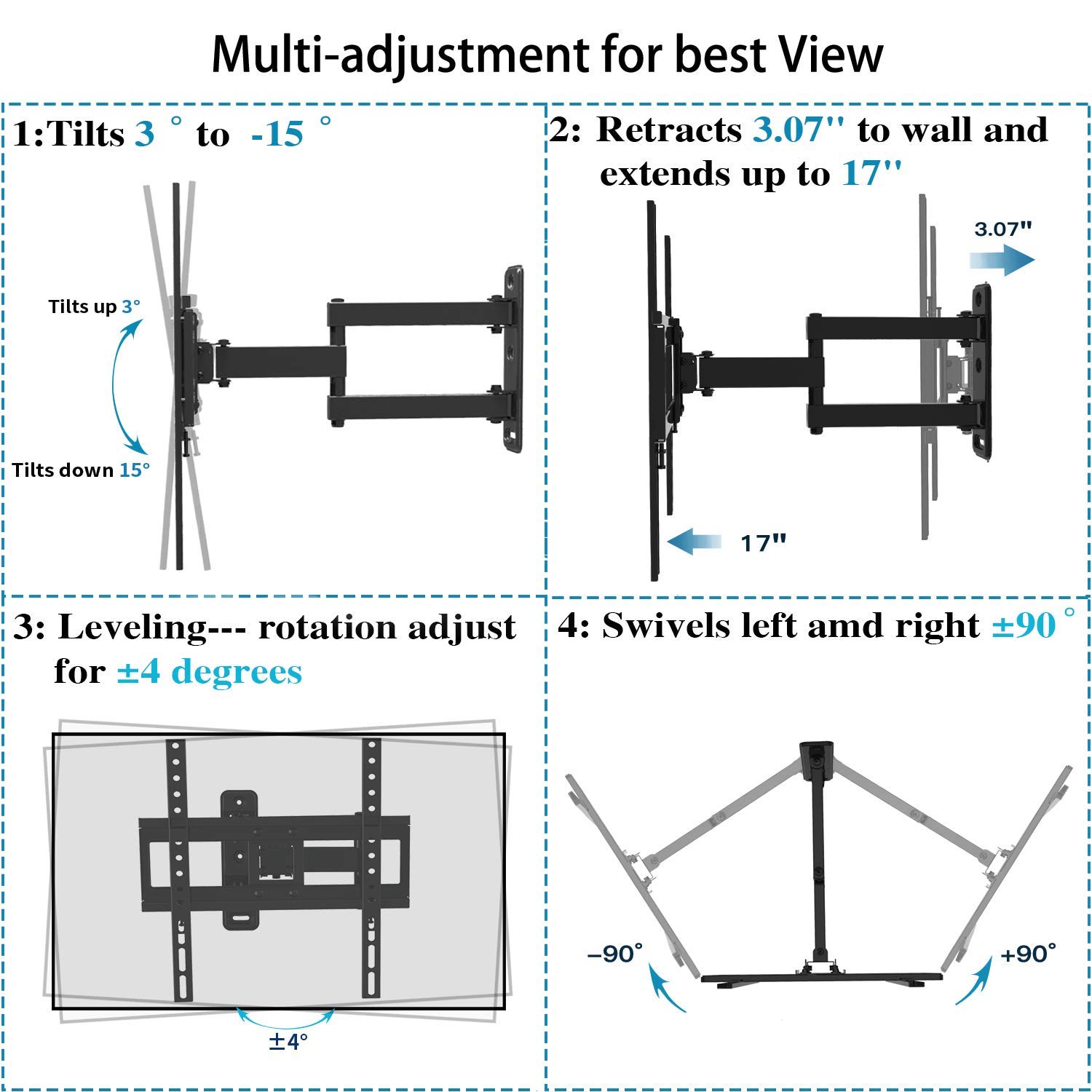 Multi-adjustment for best View

1:Tilts 3 ° to -15 °

Tilts up 3°

Tilts down 15°

2: Retracts 3.07'' to wall and extends up to 17''

3.07"

17"

3: Leveling--- rotation adjust for ±4 degrees

±4°

4: Swivels left amd right ±90 °

–90°

+90°