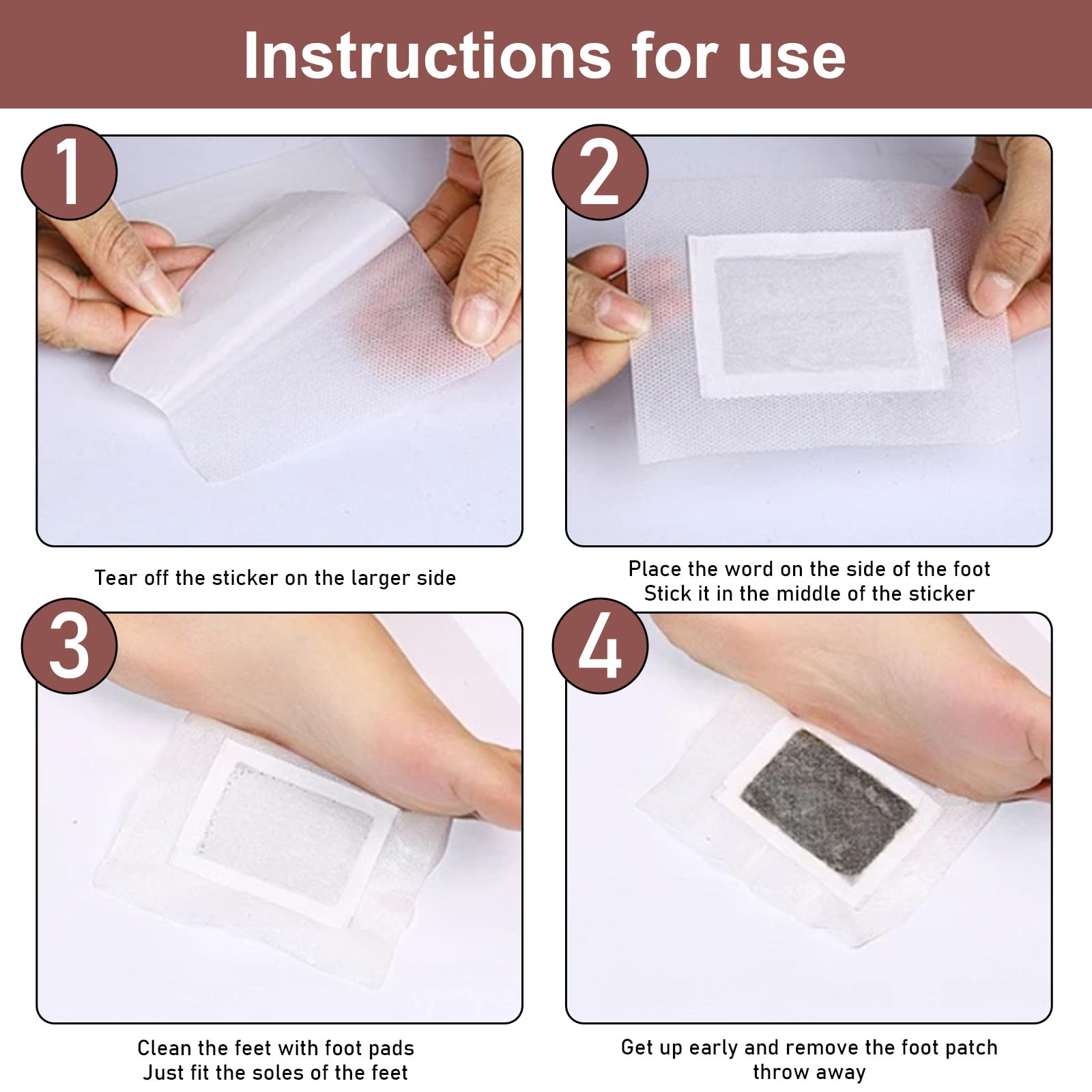 Instructions for use

1

Tear off the sticker on the larger side

2

Place the word on the side of the foot
Stick it in the middle of the sticker

3

Clean the feet with foot pads
Just fit the soles of the feet

4

Get up early and remove the foot patch
throw away