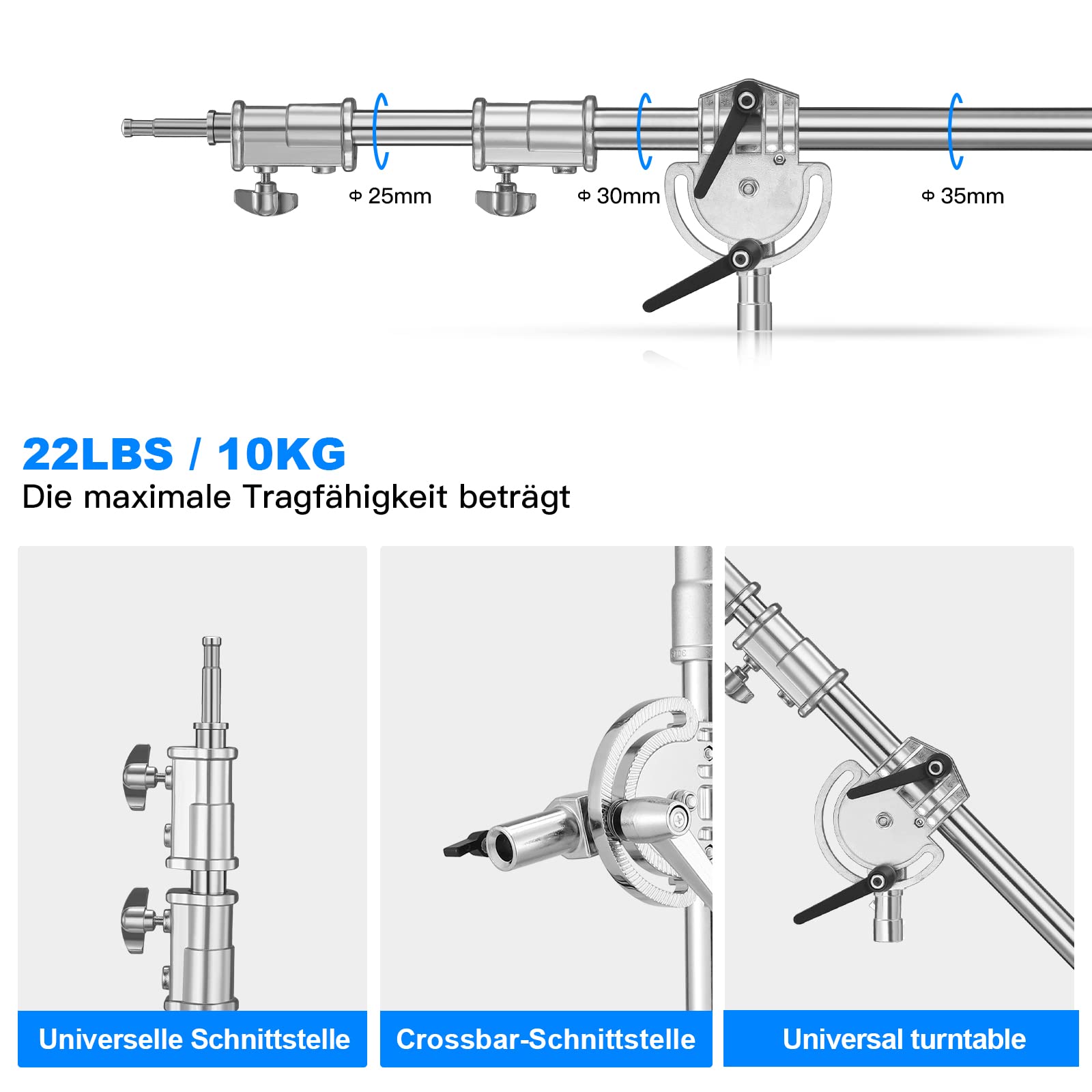 Φ 25mm

Φ 30mm

Φ 35mm

22LBS / 10KG
Die maximale Tragfähigkeit beträgt

Universelle Schnittstelle

Crossbar-Schnittstelle

Universal turntable