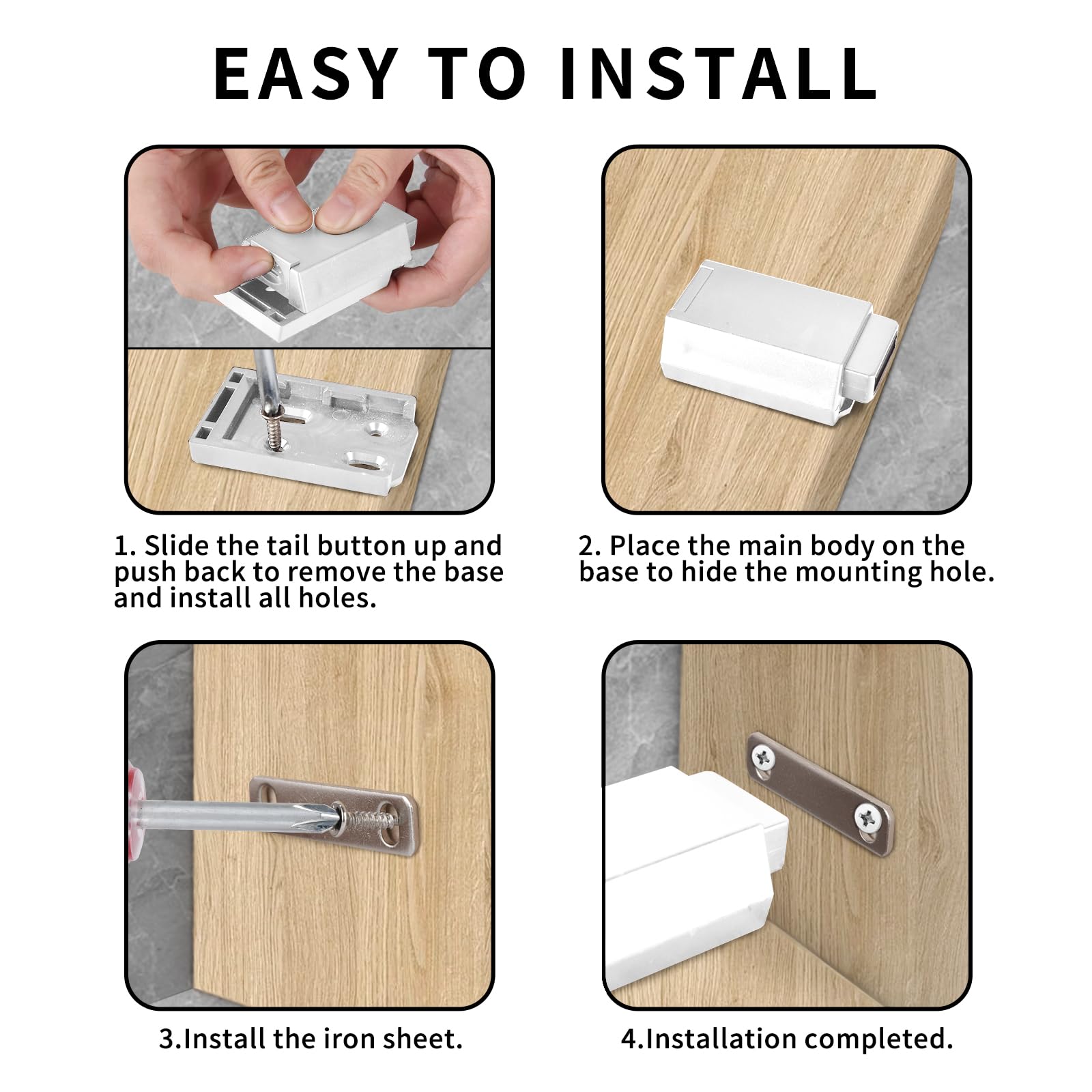 EASY TO INSTALL

1. Slide the tail button up and push back to remove the base and install all holes.

2. Place the main body on the base to hide the mounting hole.

3.Install the iron sheet.

4.Installation completed.