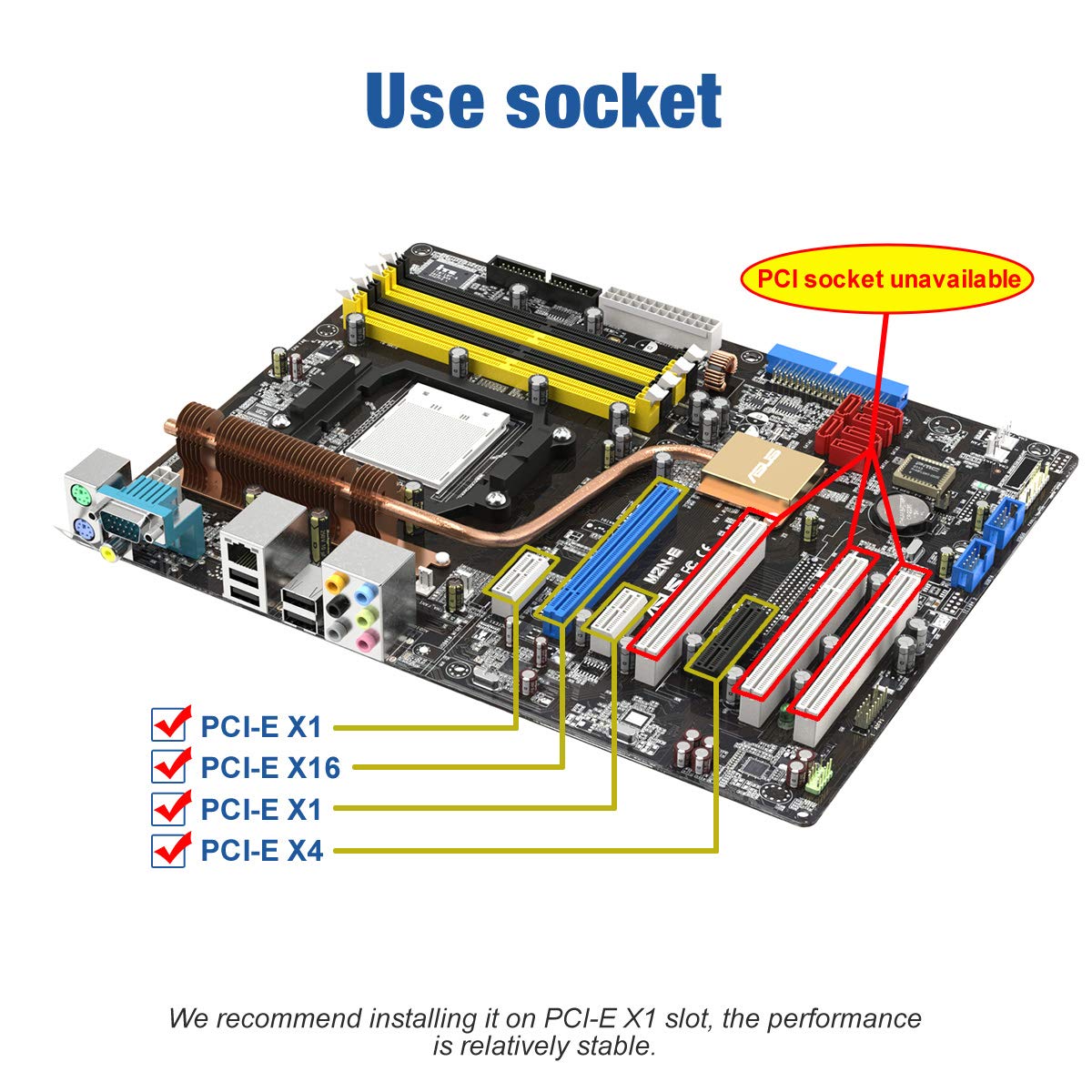 Use socket

PCI socket unavailable

ASUS

M2N-E

PCI-E X1
PCI-E X16
PCI-E X1
PCI-E X4

We recommend installing it on PCI-E X1 slot, the performance is relatively stable.