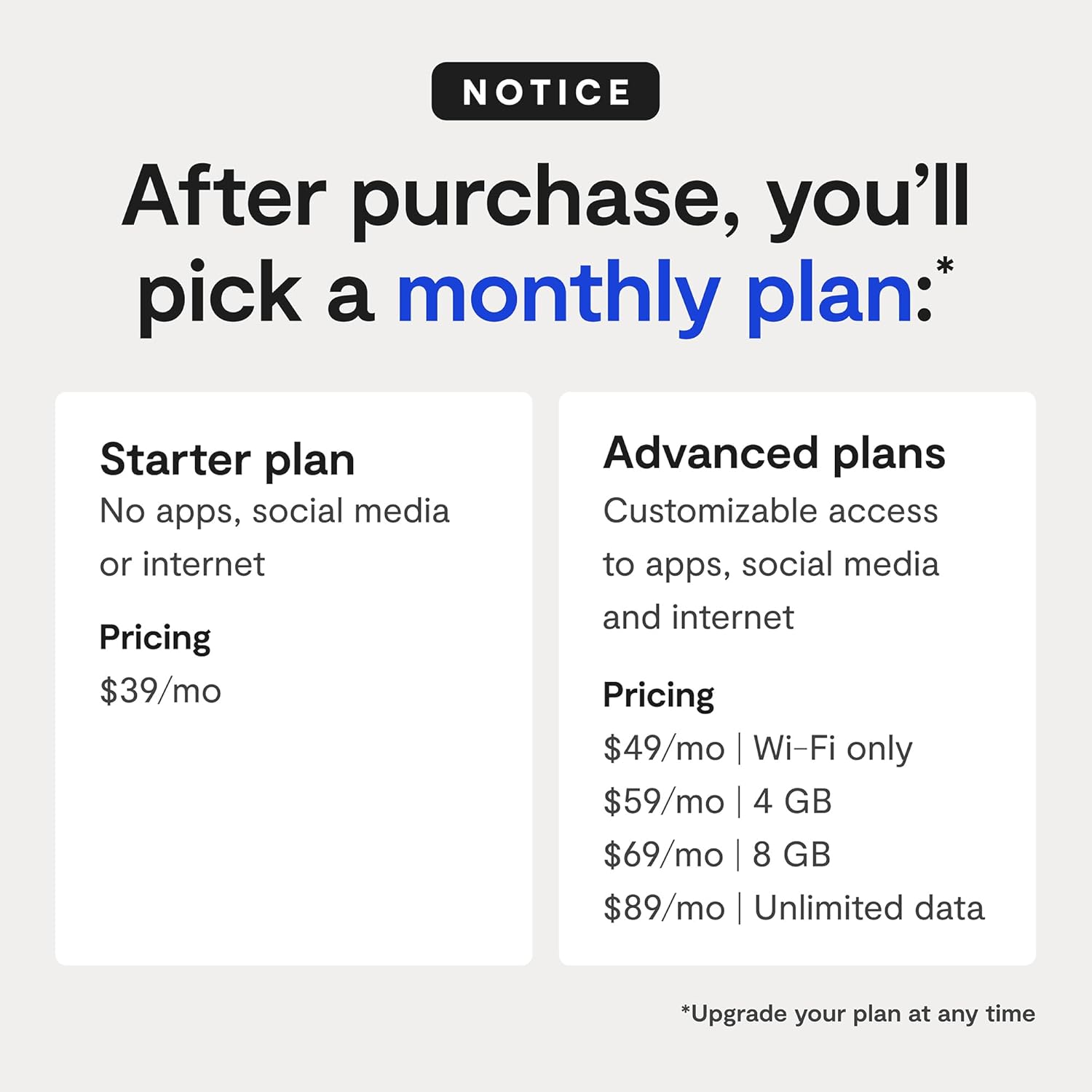 NOTICE

After purchase, you'll pick a monthly plan:*

Starter plan

No apps, social media or internet

Pricing

$39/mo

Advanced plans

Customizable access to apps, social media and internet

Pricing

$49/mo | Wi-Fi only
$59/mo | 4 GB
$69/mo | 8 GB
$89/mo | Unlimited data

*Upgrade your plan at any time