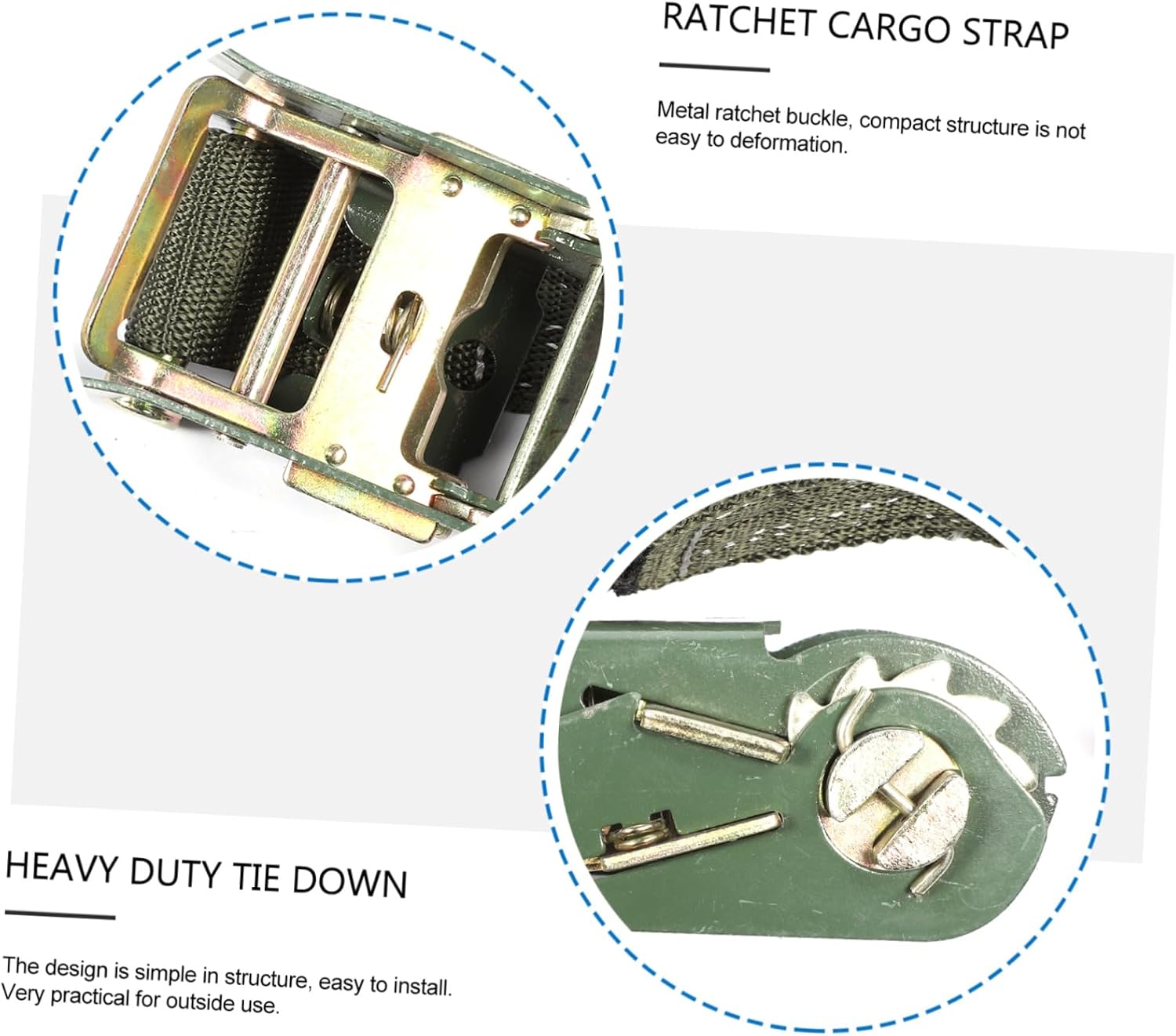 RATCHET CARGO STRAP

Metal ratchet buckle, compact structure is not easy to deformation.

HEAVY DUTY TIE DOWN

The design is simple in structure, easy to install. Very practical for outside use.