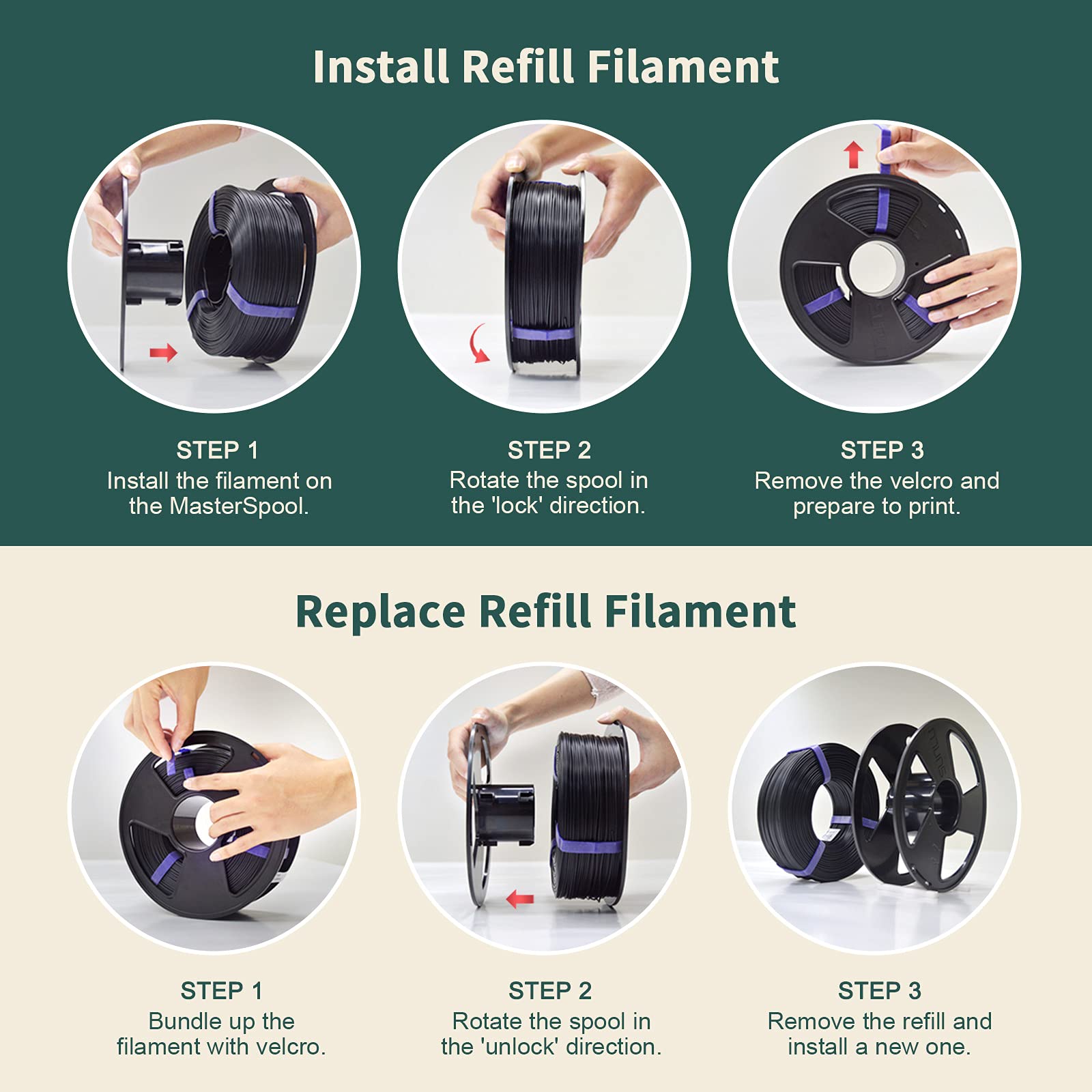 Install Refill Filament

STEP 1
Install the filament on the MasterSpool.

STEP 2
Rotate the spool in the 'lock' direction.

STEP 3
Remove the velcro and prepare to print.

Replace Refill Filament

STEP 1
Bundle up the filament with velcro.

STEP 2
Rotate the spool in the 'unlock' direction.

STEP 3
Remove the refill and install a new one.