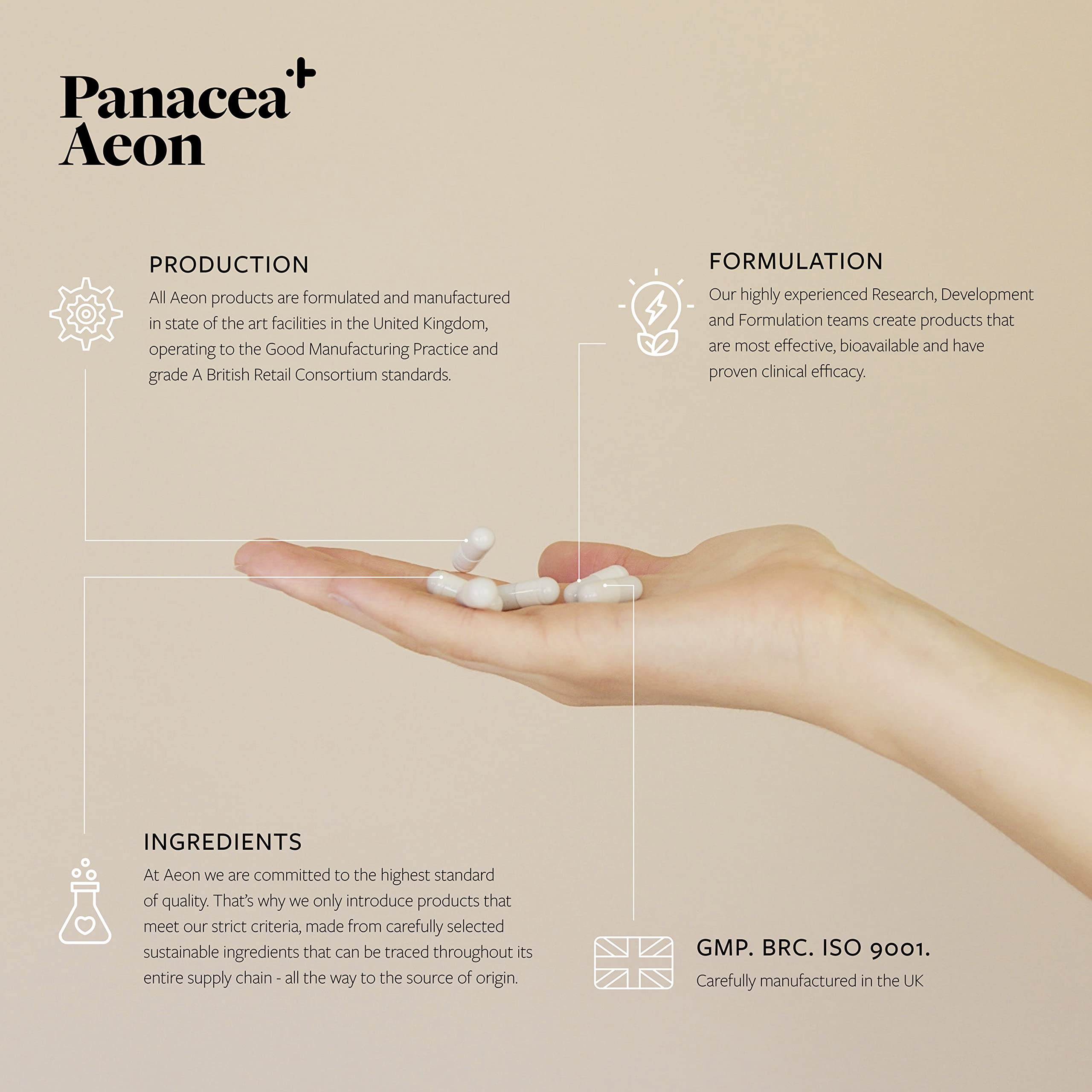 Panacea
Aeon

PRODUCTION
All Aeon products are formulated and manufactured in state of the art facilities in the United Kingdom, operating to the Good Manufacturing Practice and grade A British Retail Consortium standards.

FORMULATION
Our highly experienced Research, Development and Formulation teams create products that are most effective, bioavailable and have proven clinical efficacy.

INGREDIENTS
At Aeon we are committed to the highest standard of quality. That's why we only introduce products that meet our strict criteria, made from carefully selected sustainable ingredients that can be traced throughout its entire supply chain - all the way to the source of origin.

GMP. BRC. ISO 9001.
Carefully manufactured in the UK