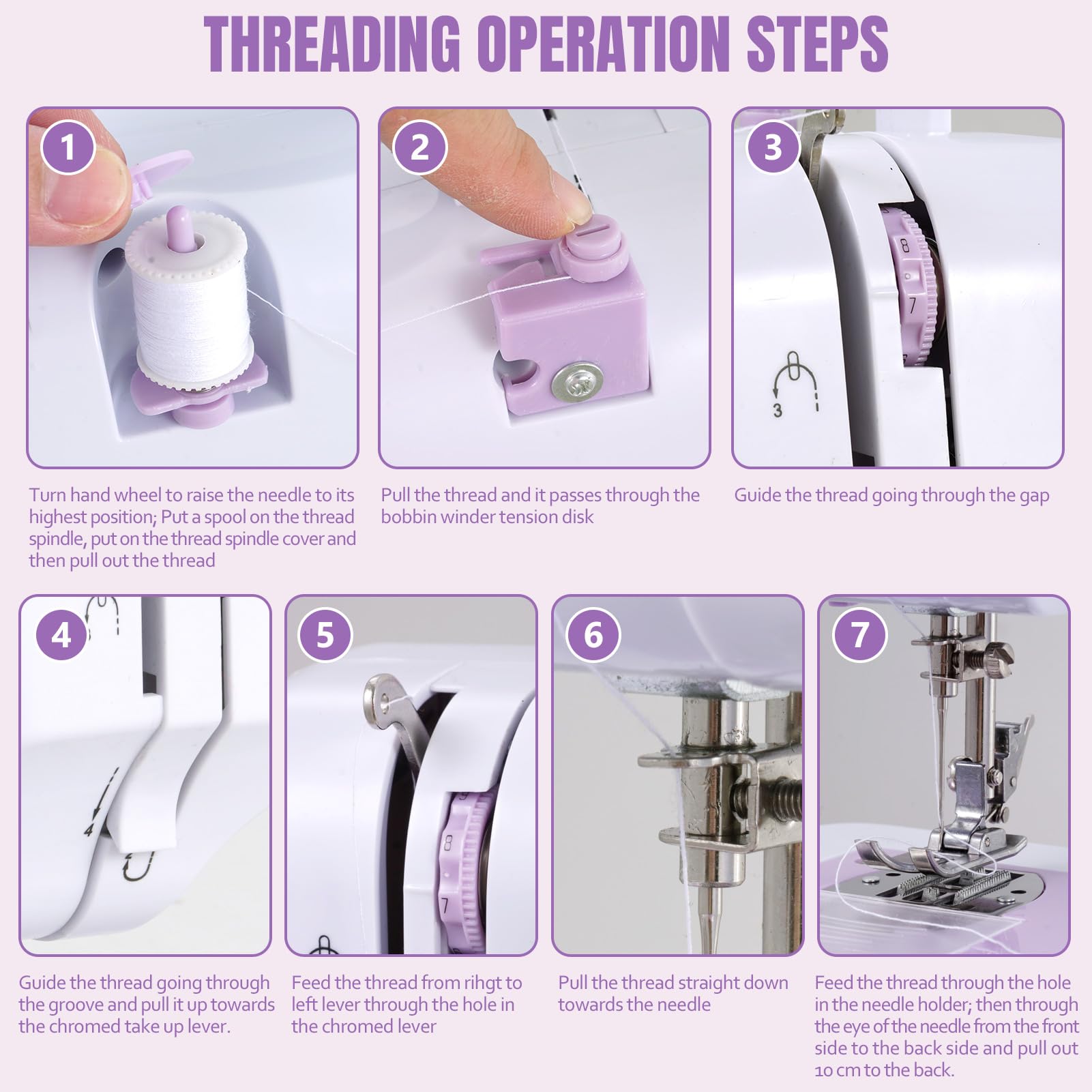 THREADING OPERATION STEPS

1

Turn hand wheel to raise the needle to its highest position; Put a spool on the thread spindle, put on the thread spindle cover and then pull out the thread

2

Pull the thread and it passes through the bobbin winder tension disk

3

8
7
3

Guide the thread going through the gap

4

4

Guide the thread going through the groove and pull it up towards the chromed take up lever.

5

8
7

Feed the thread from rihgt to left lever through the hole in the chromed lever

6

Pull the thread straight down towards the needle

7

Feed the thread through the hole in the needle holder; then through the eye of the needle from the front side to the back side and pull out 10 cm to the back.