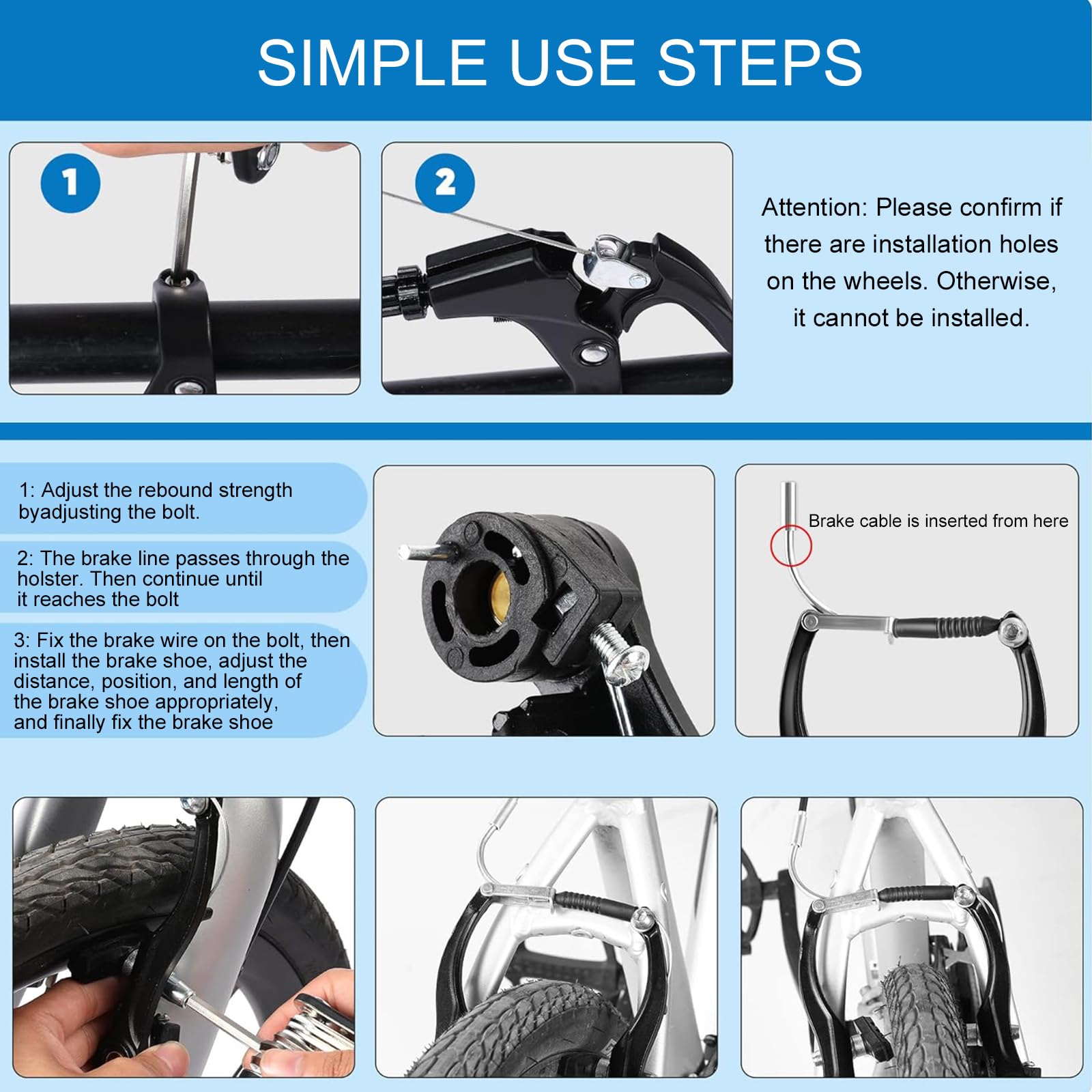 SIMPLE USE STEPS

1

2

Attention: Please confirm if there are installation holes on the wheels. Otherwise, it cannot be installed.

1: Adjust the rebound strength byadjusting the bolt.

2: The brake line passes through the holster. Then continue until it reaches the bolt

3: Fix the brake wire on the bolt, then install the brake shoe, adjust the distance, position, and length of the brake shoe appropriately, and finally fix the brake shoe

Brake cable is inserted from here