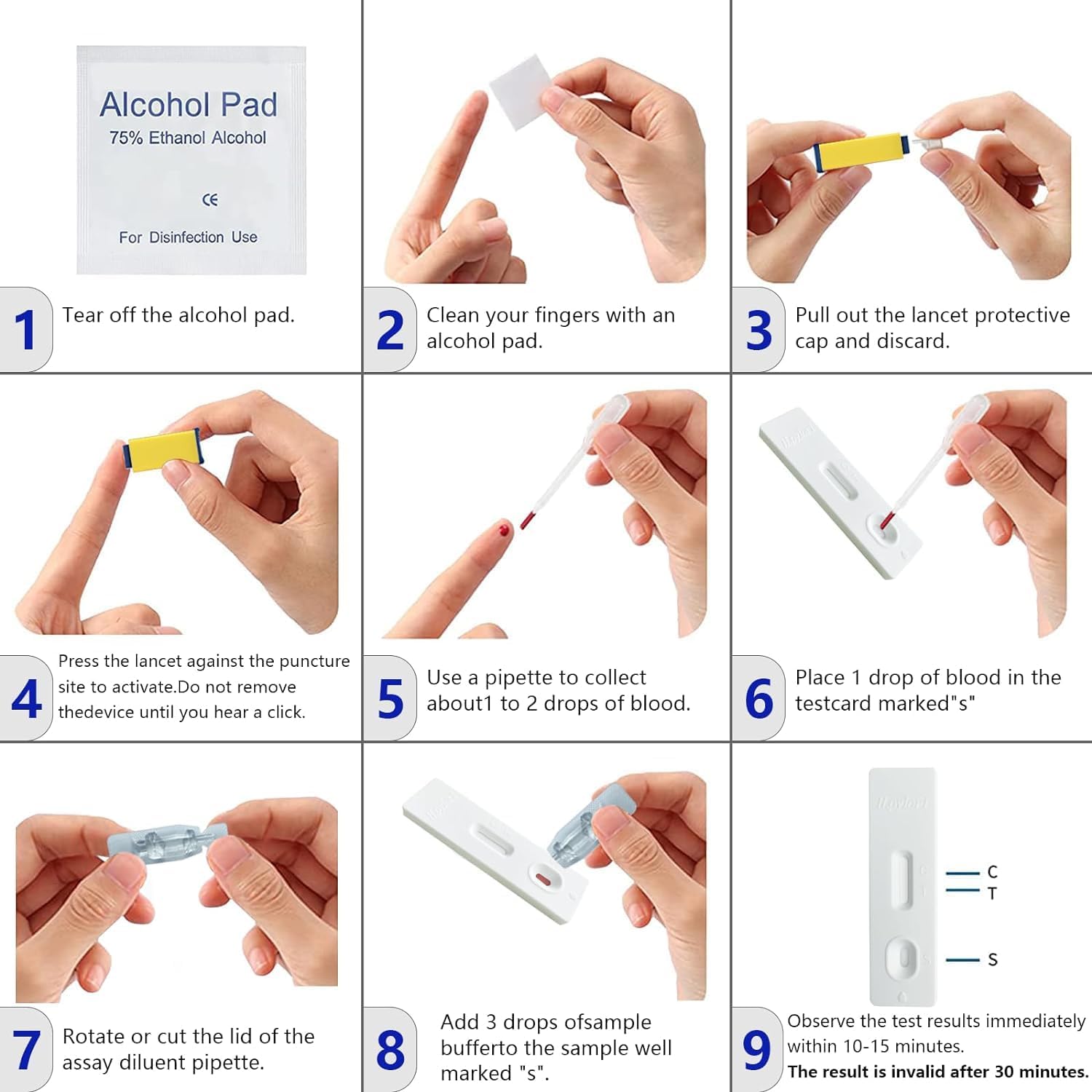 Alcohol Pad
75% Ethanol Alcohol
CE
For Disinfection Use

1 Tear off the alcohol pad.

2 Clean your fingers with an alcohol pad.

3 Pull out the lancet protective cap and discard.

4 Press the lancet against the puncture site to activate.Do not remove thedevice until you hear a click.

5 Use a pipette to collect about1 to 2 drops of blood.

6 Place 1 drop of blood in the testcard marked"s"

7 Rotate or cut the lid of the assay diluent pipette.

8 Add 3 drops ofsample bufferto the sample well marked "s".

C
T
S

9 Observe the test results immediately within 10-15 minutes.
The result is invalid after 30 minutes.