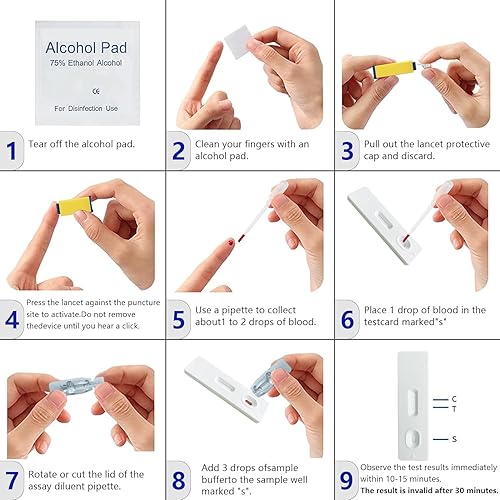 Alcohol Pad
75% Ethanol Alcohol
CE
For Disinfection Use

1 Tear off the alcohol pad.

2 Clean your fingers with an alcohol pad.

3 Pull out the lancet protective cap and discard.

4 Press the lancet against the puncture site to activate.Do not remove thedevice until you hear a click.

5 Use a pipette to collect about1 to 2 drops of blood.

6 Place 1 drop of blood in the testcard marked"s"

7 Rotate or cut the lid of the assay diluent pipette.

8 Add 3 drops ofsample bufferto the sample well marked "s".

C
T
S

9 Observe the test results immediately within 10-15 minutes.
The result is invalid after 30 minutes.