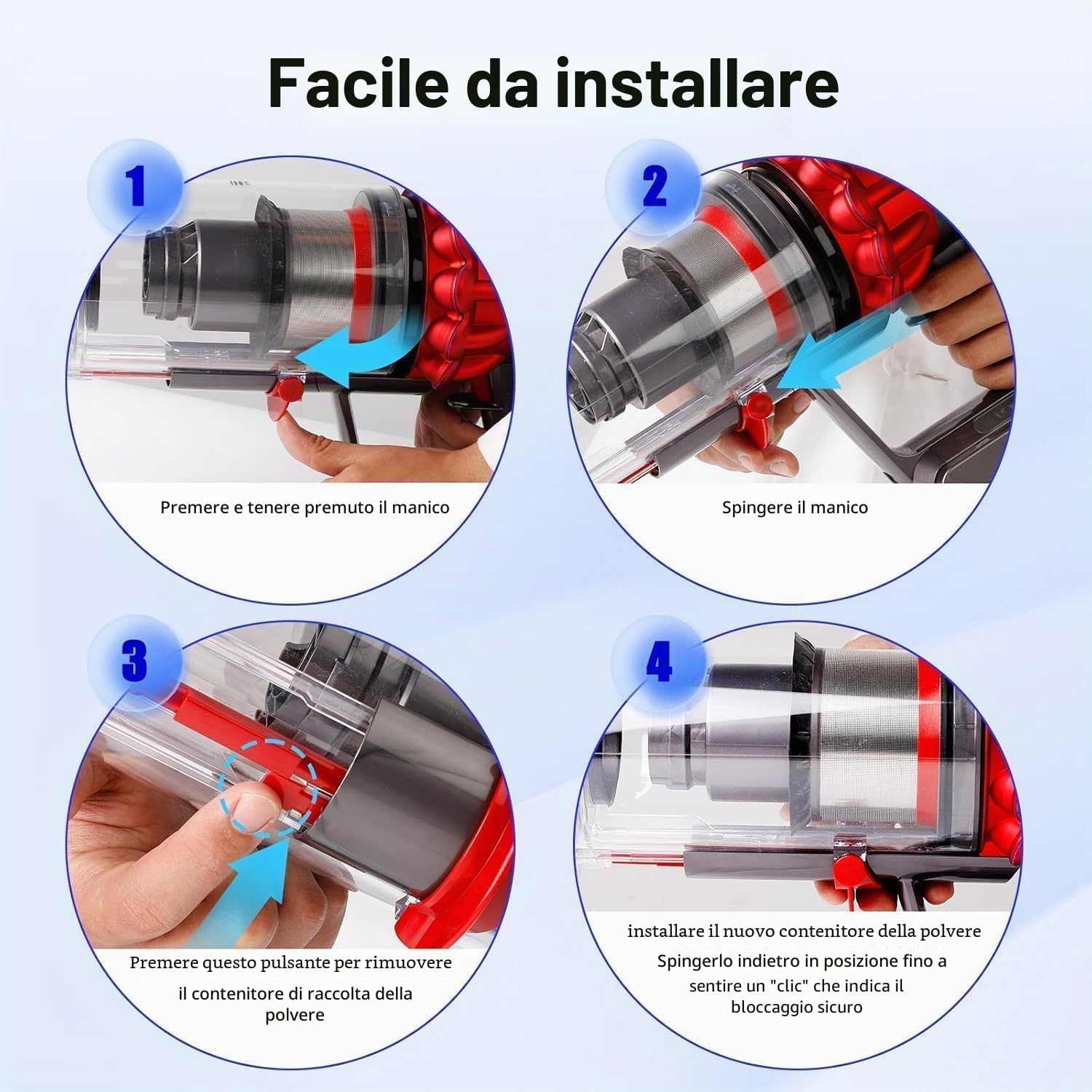 Facile da installare

1

Premere e tenere premuto il manico

2

Spingere il manico

3

Premere questo pulsante per rimuovere il contenitore di raccolta della polvere

4

installare il nuovo contenitore della polvere
Spingerlo indietro in posizione fino a sentire un "clic" che indica il bloccaggio sicuro