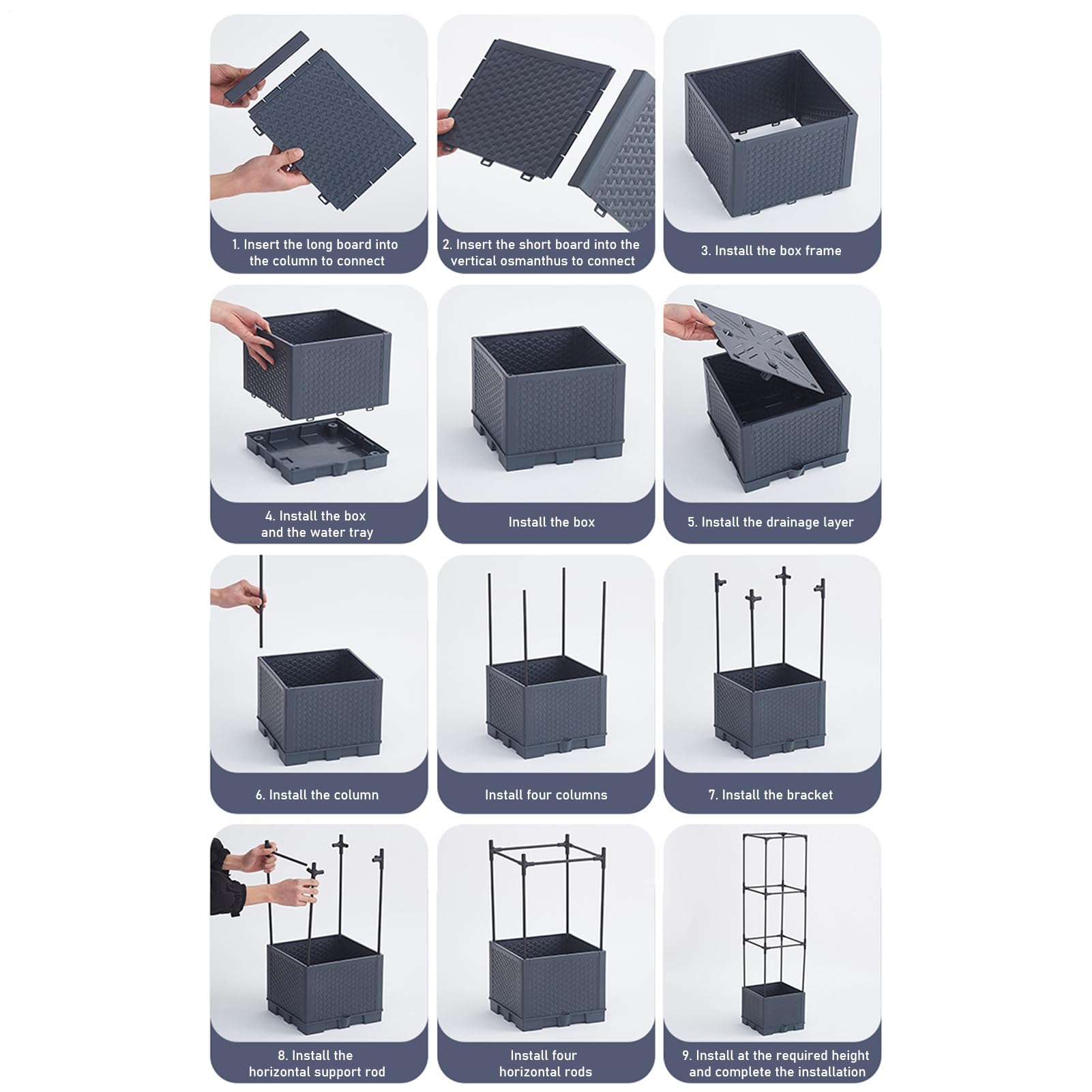 1. Insert the long board into the column to connect

2. Insert the short board into the vertical osmanthus to connect

3. Install the box frame

4. Install the box and the water tray

Install the box

5. Install the drainage layer

6. Install the column

Install four columns

7. Install the bracket

8. Install the horizontal support rod

Install four horizontal rods

9. Install at the required height and complete the installation