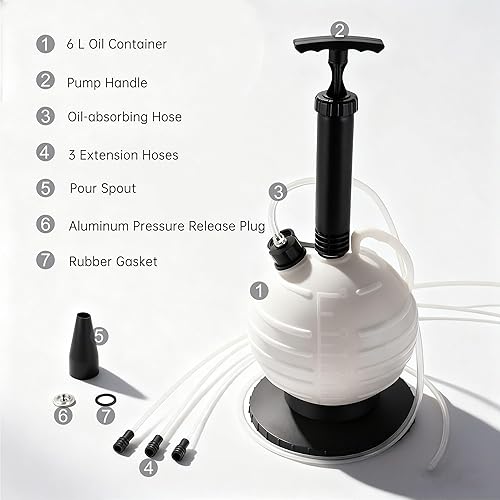 1 6 L Oil Container
2 Pump Handle
3 Oil-absorbing Hose
4 3 Extension Hoses
5 Pour Spout
6 Aluminum Pressure Release Plug
7 Rubber Gasket

2
3
1
5
6
7
4