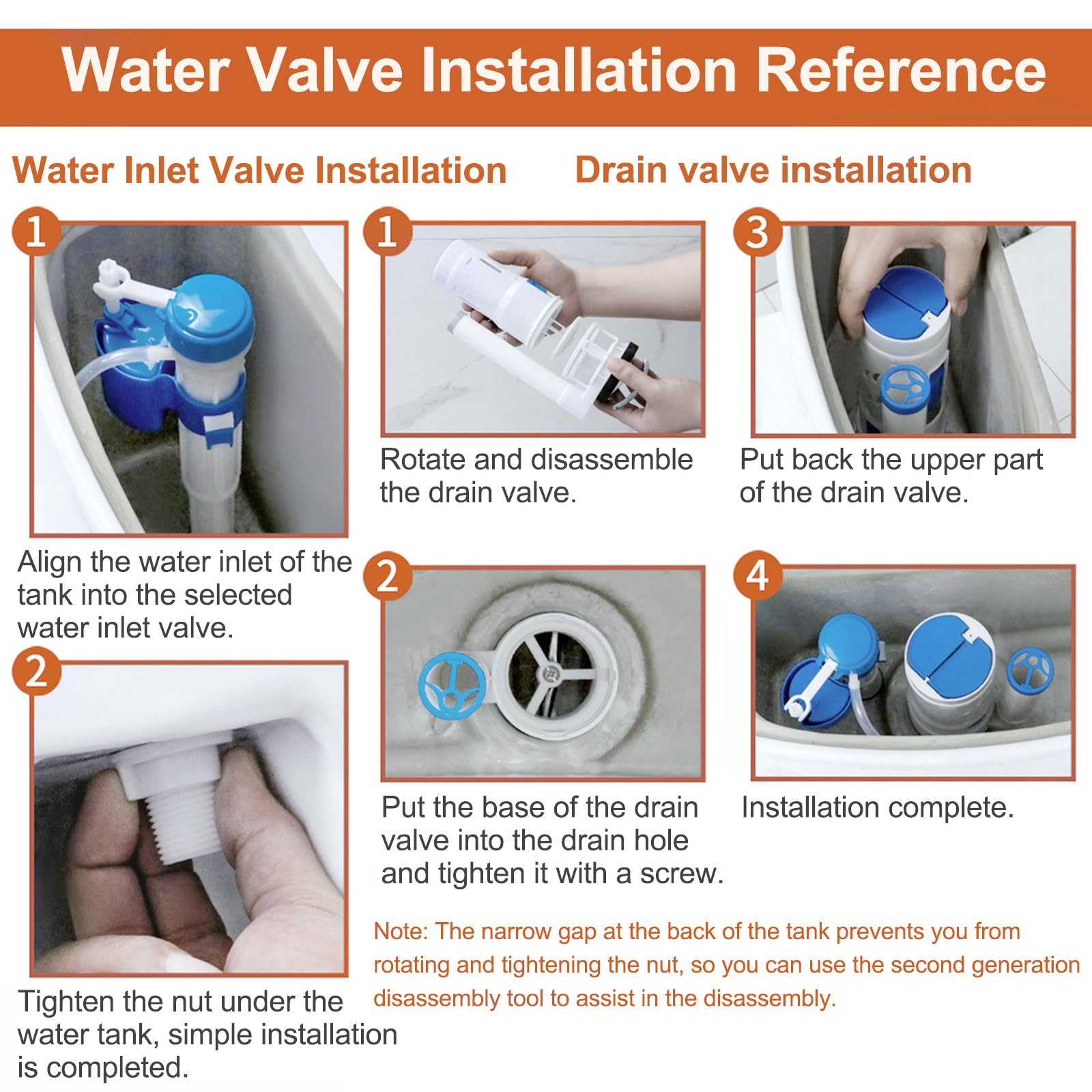 Water Valve Installation Reference

Water Inlet Valve Installation

1

Align the water inlet of the tank into the selected water inlet valve.

2

Tighten the nut under the water tank, simple installation is completed.

Drain valve installation

1

Rotate and disassemble the drain valve.

2

Put the base of the drain valve into the drain hole and tighten it with a screw.

3

Put back the upper part of the drain valve.

4

Installation complete.

Note: The narrow gap at the back of the tank prevents you from rotating and tightening the nut, so you can use the second generation disassembly tool to assist in the disassembly.