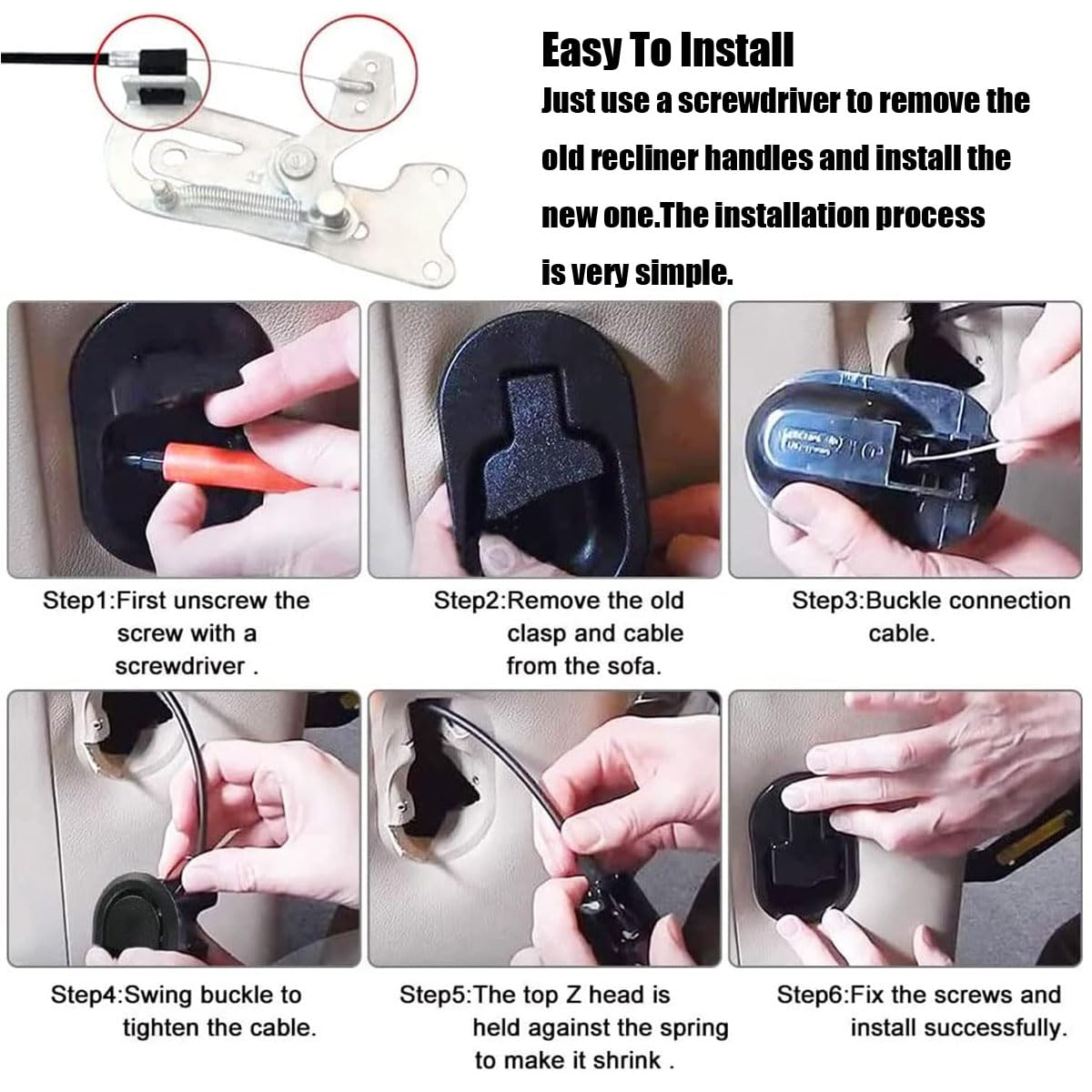 Easy To Install

Just use a screwdriver to remove the old recliner handles and install the new one.The installation process is very simple.

Step1:First unscrew the screw with a screwdriver .

Step2:Remove the old clasp and cable from the sofa.

Step3:Buckle connection cable.

Step4:Swing buckle to tighten the cable.

Step5:The top Z head is held against the spring to make it shrink .

Step6:Fix the screws and install successfully.