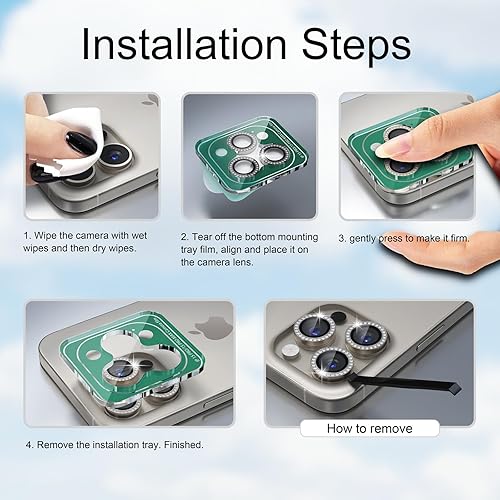 Installation Steps

1. Wipe the camera with wet wipes and then dry wipes.

2. Tear off the bottom mounting tray film, align and place it on the camera lens.

3. gently press to make it firm.

4. Remove the installation tray. Finished.

How to remove