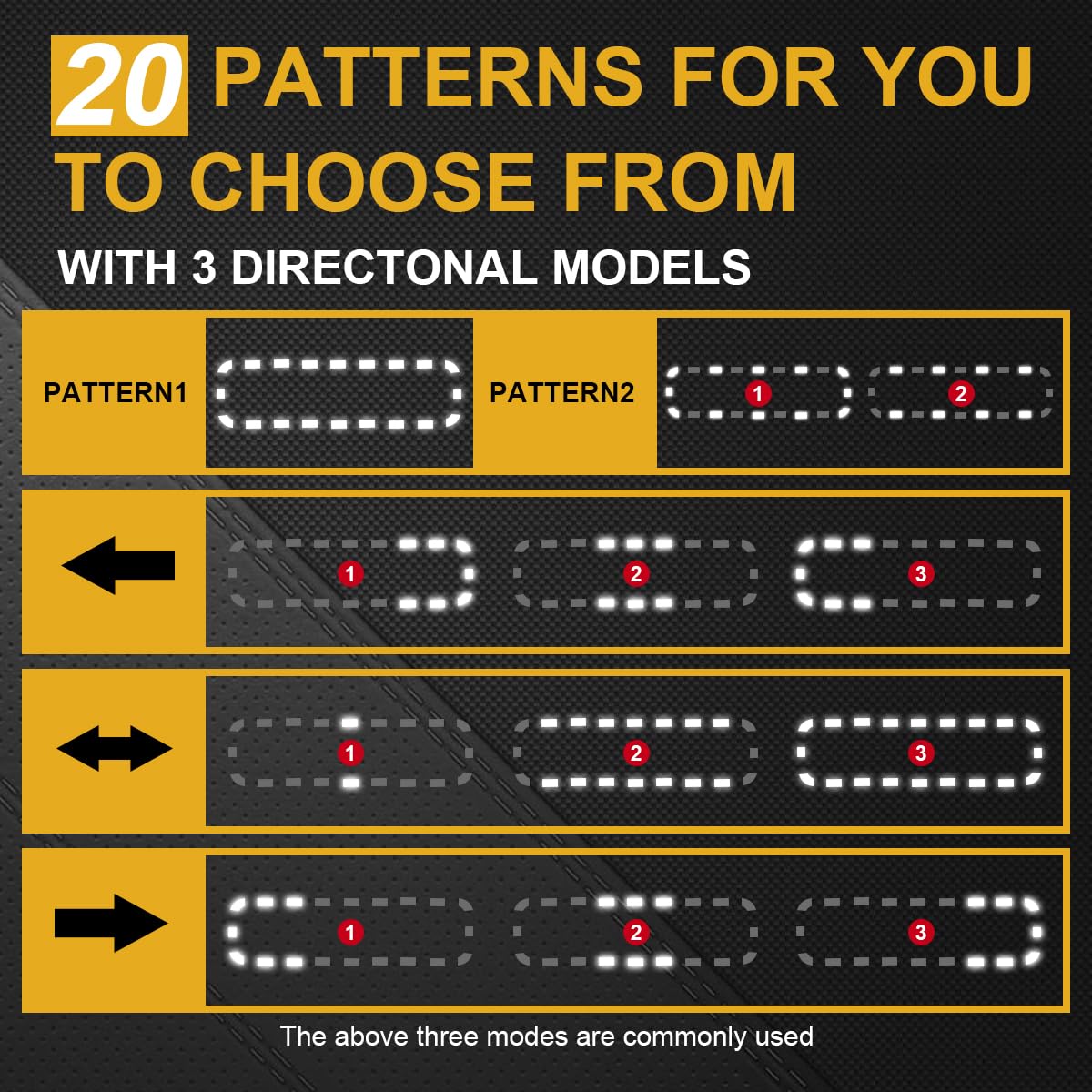 20 PATTERNS FOR YOU TO CHOOSE FROM

WITH 3 DIRECTONAL MODELS

PATTERN1

PATTERN2

1

2

1

2

3

1

2

3

1

2

3

The above three modes are commonly used