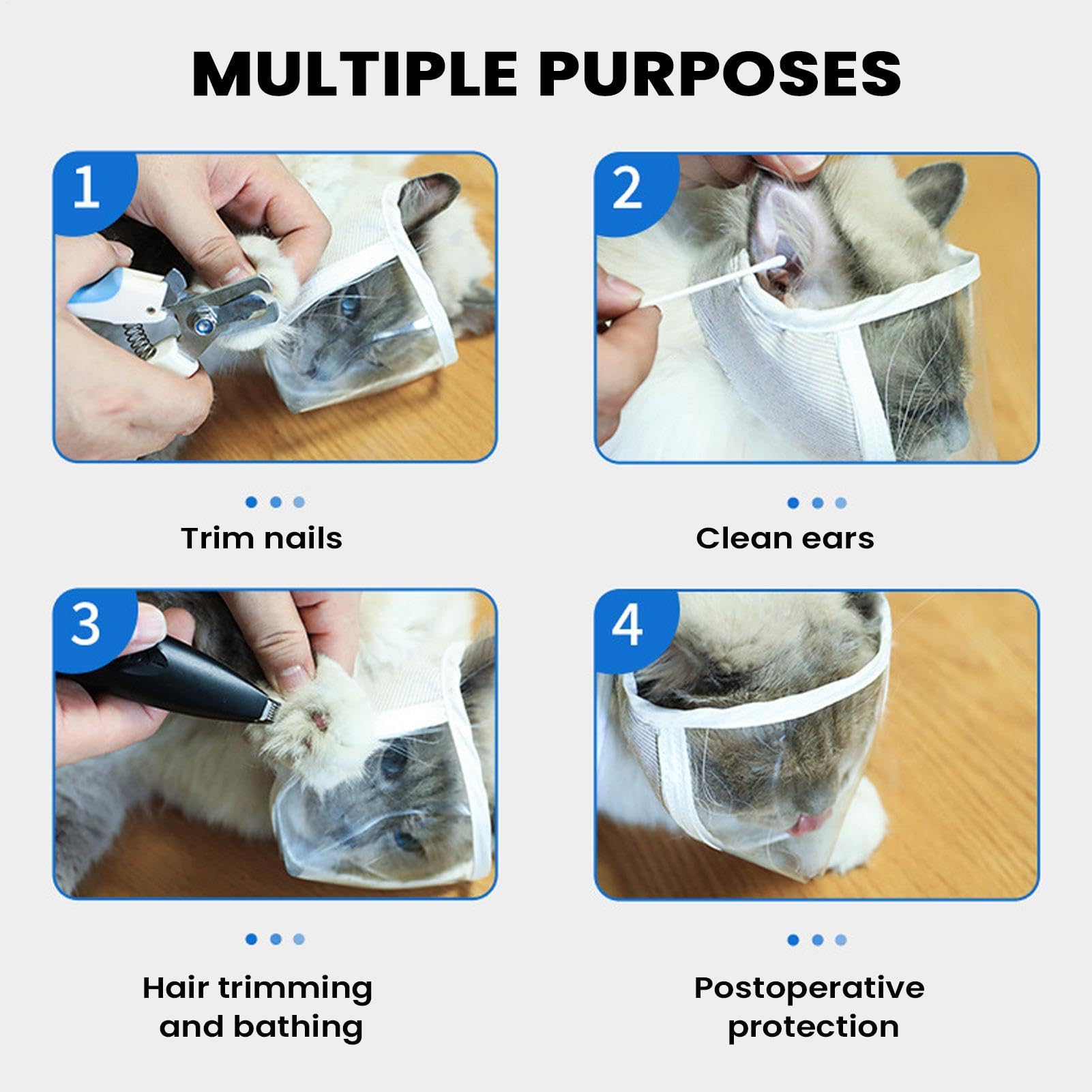 MULTIPLE PURPOSES

1

Trim nails

2

Clean ears

3

Hair trimming and bathing

4

Postoperative protection