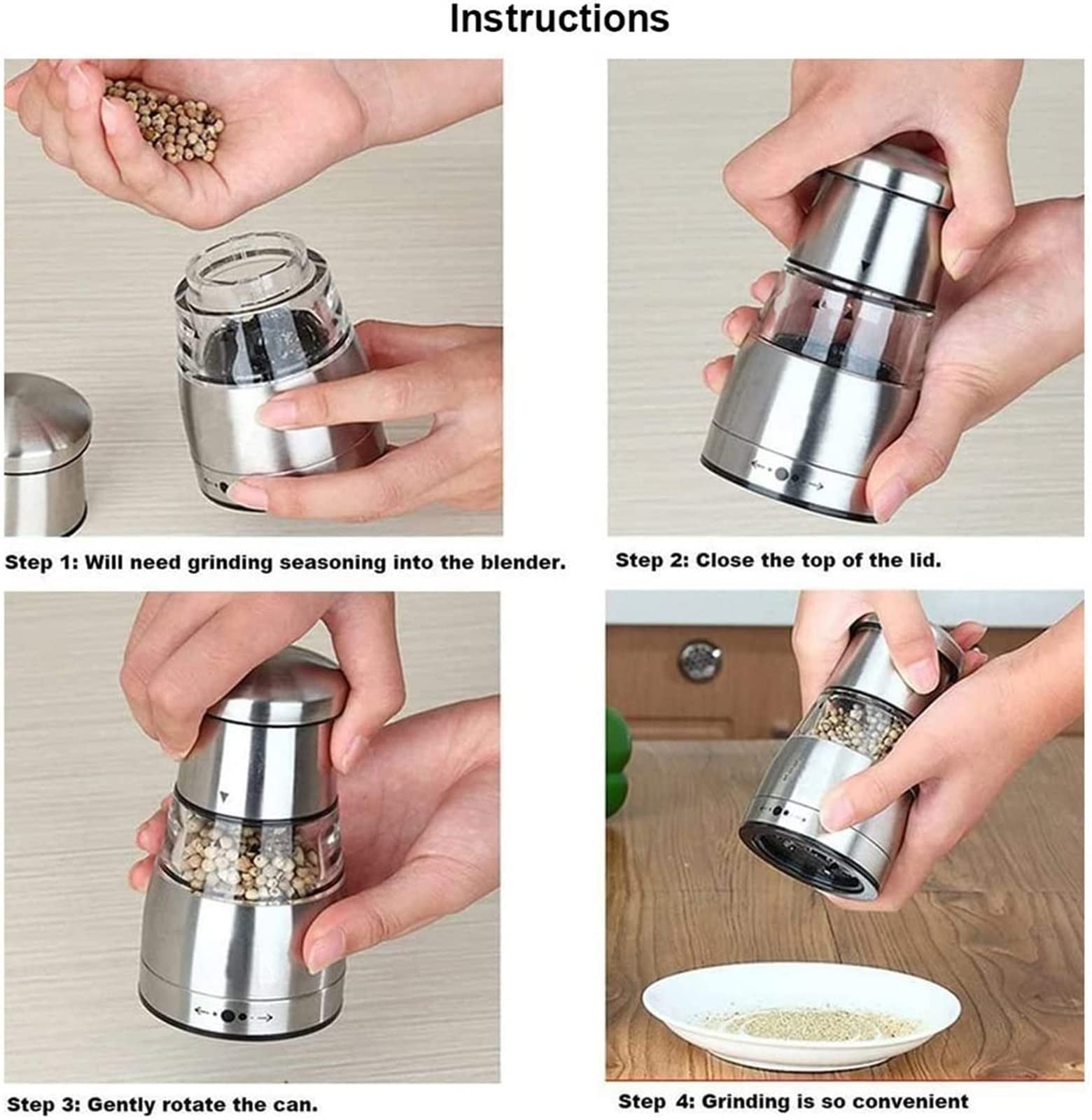 Instructions

Step 1: Will need grinding seasoning into the blender.

Step 2: Close the top of the lid.

Step 3: Gently rotate the can.

Step 4: Grinding is so convenient