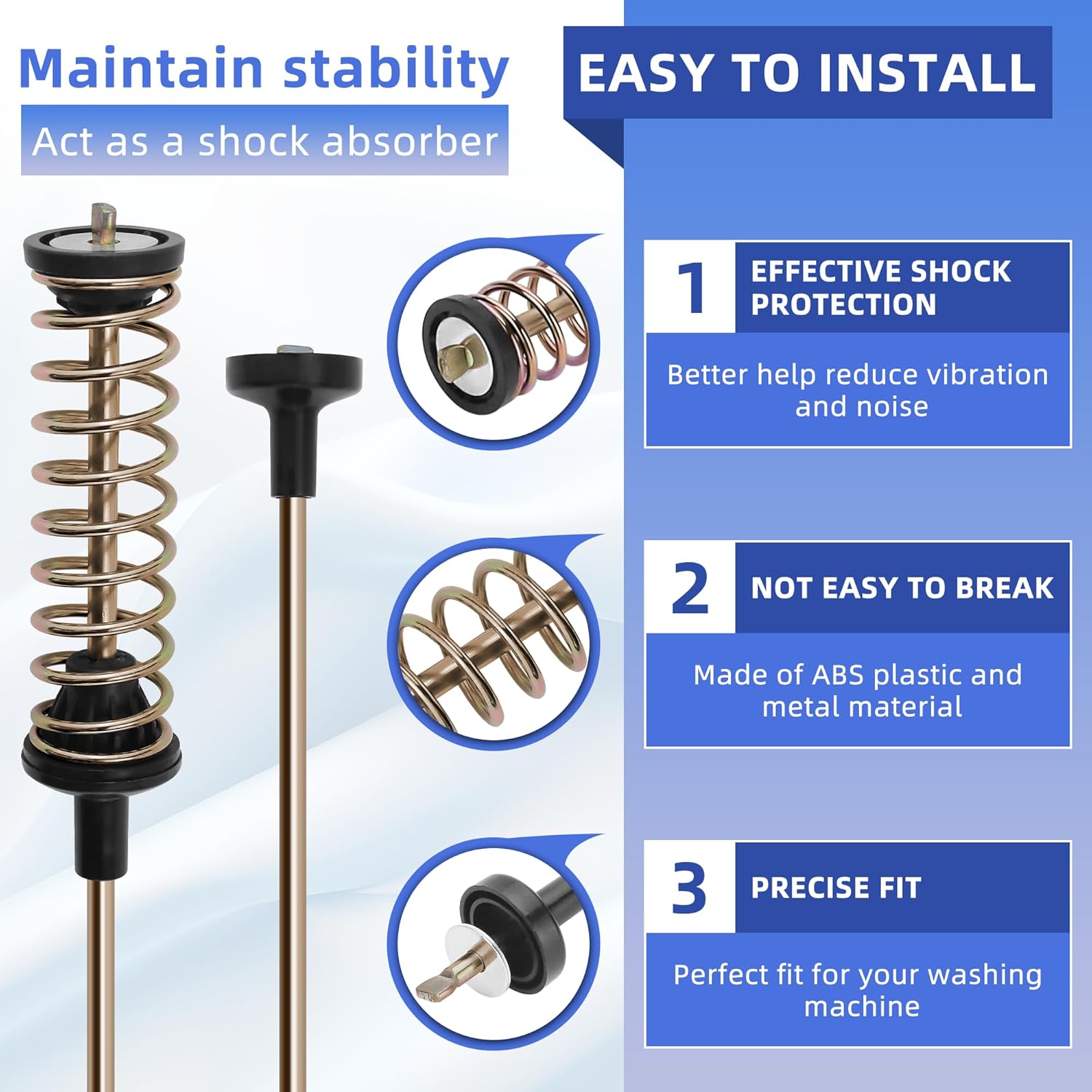 Maintain stability

Act as a shock absorber

EASY TO INSTALL

1 EFFECTIVE SHOCK PROTECTION

Better help reduce vibration and noise

2 NOT EASY TO BREAK

Made of ABS plastic and metal material

3 PRECISE FIT

Perfect fit for your washing machine