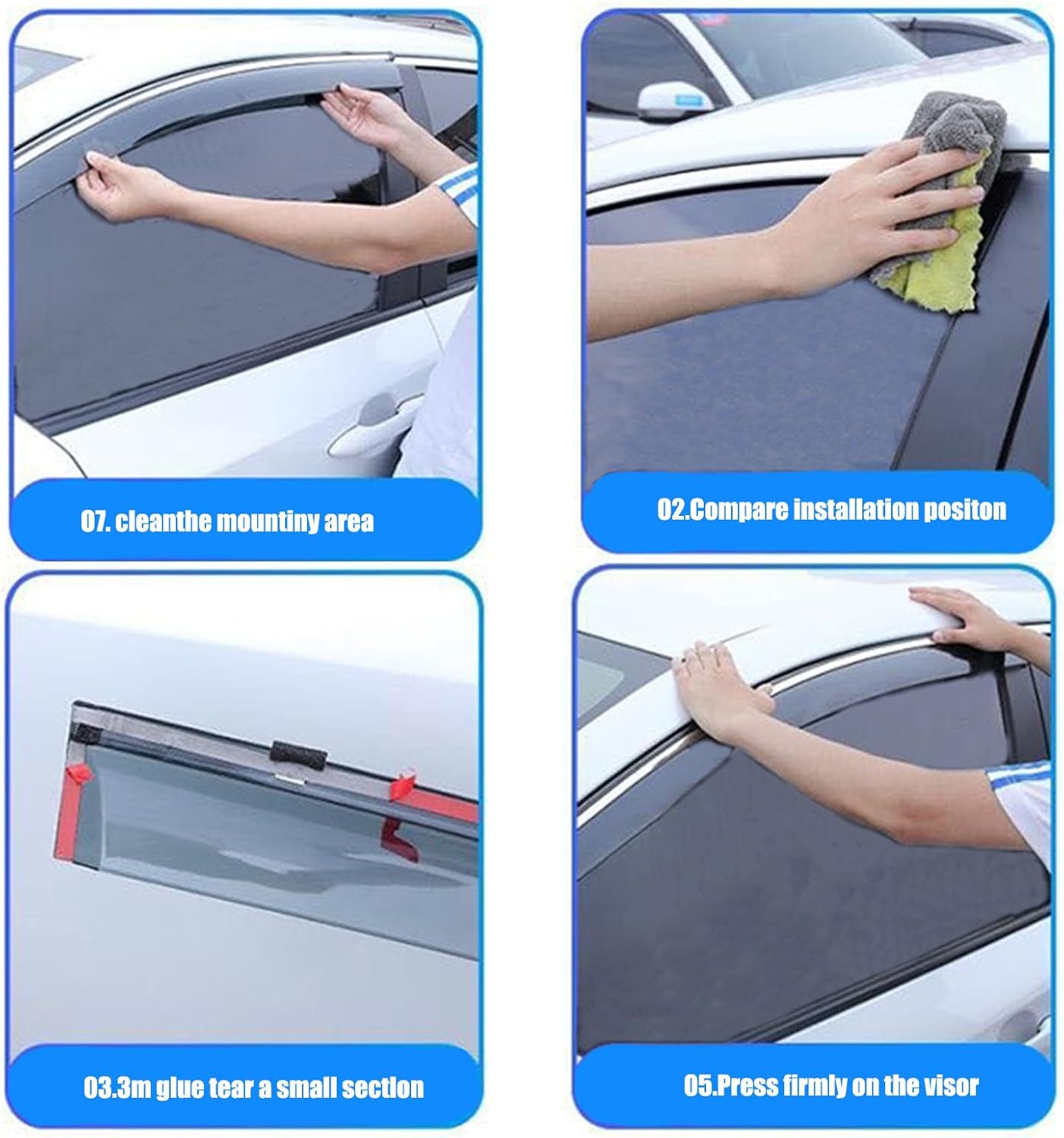 07. cleanthe mountiny area

02.Compare installation positon

03.3m glue tear a small section

05.Press firmly on the visor