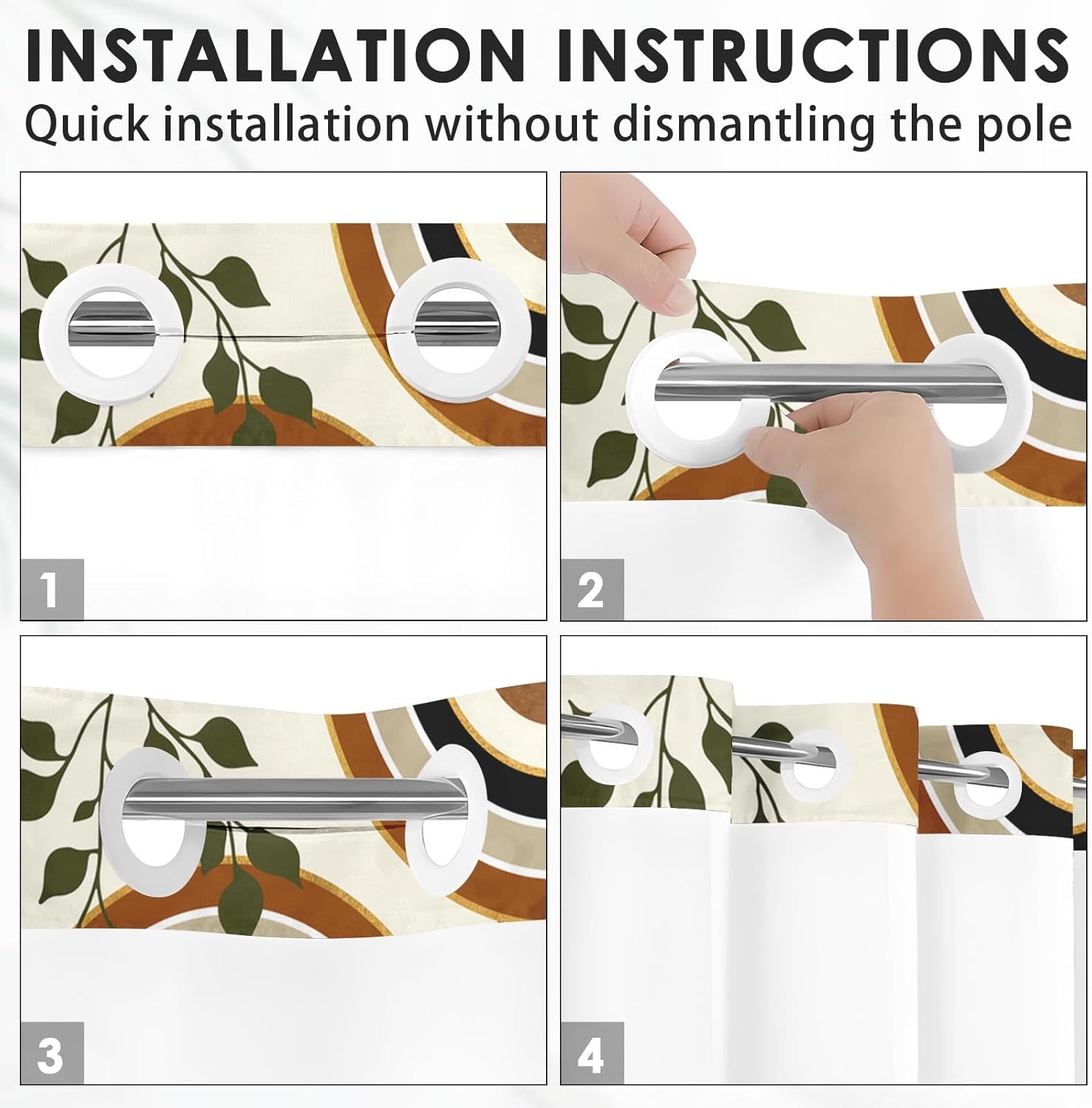 INSTALLATION INSTRUCTIONS

Quick installation without dismantling the pole

1

2

3

4