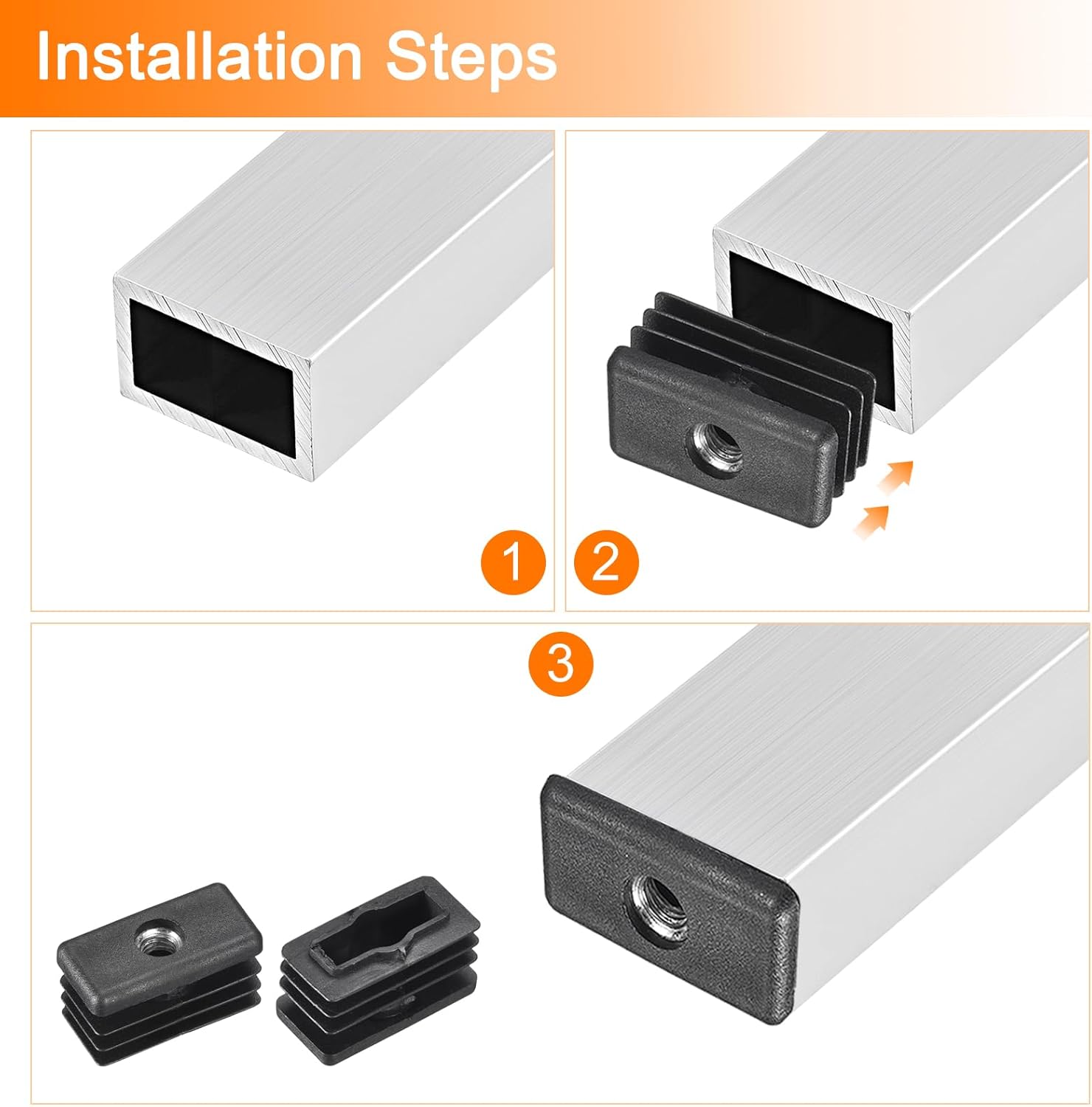 Installation Steps

1

2

3