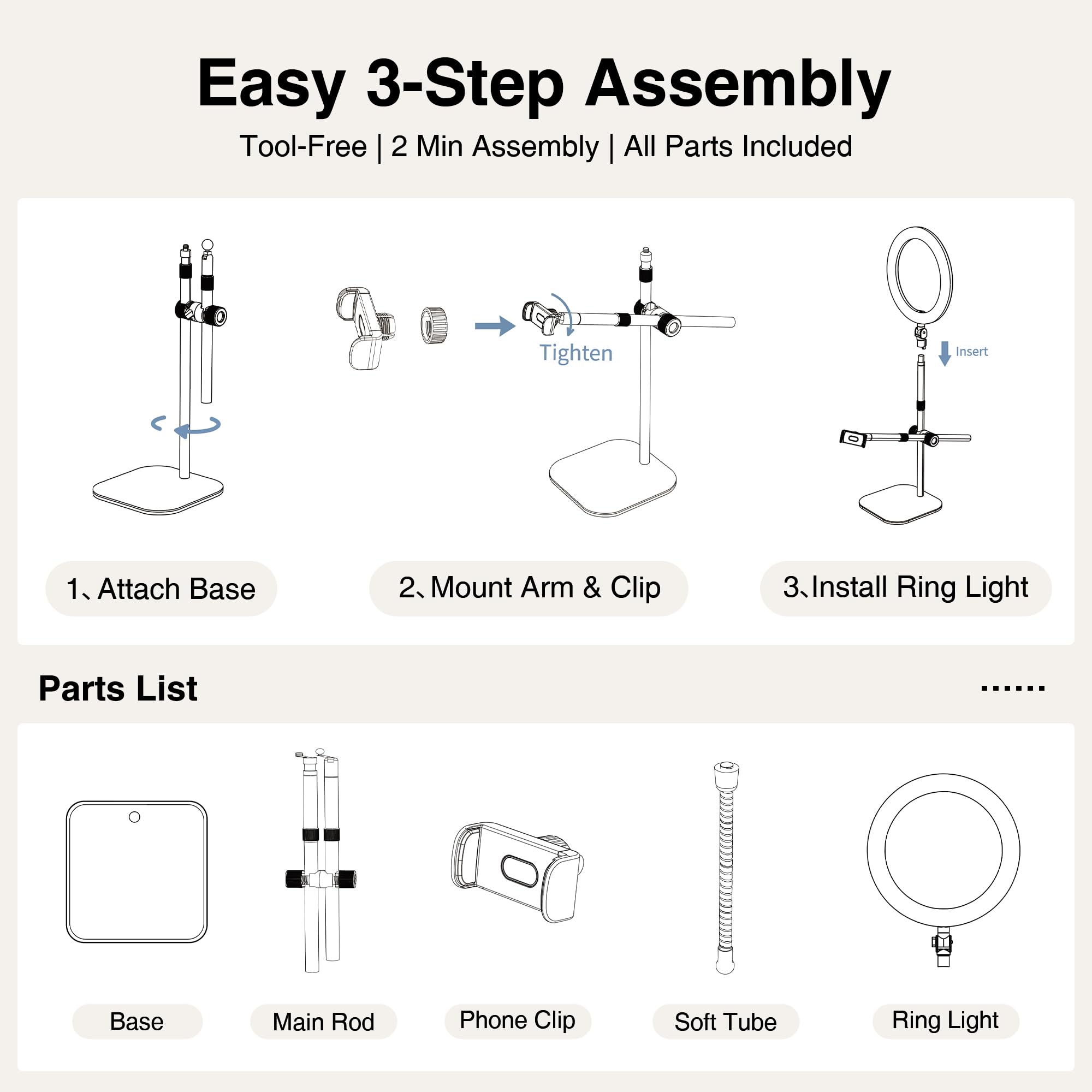 Easy 3-Step Assembly

Tool-Free | 2 Min Assembly | All Parts Included

Tighten

Insert

1、Attach Base

2、Mount Arm & Clip

3、Install Ring Light

Parts List

......

Base

Main Rod

Phone Clip

Soft Tube

Ring Light