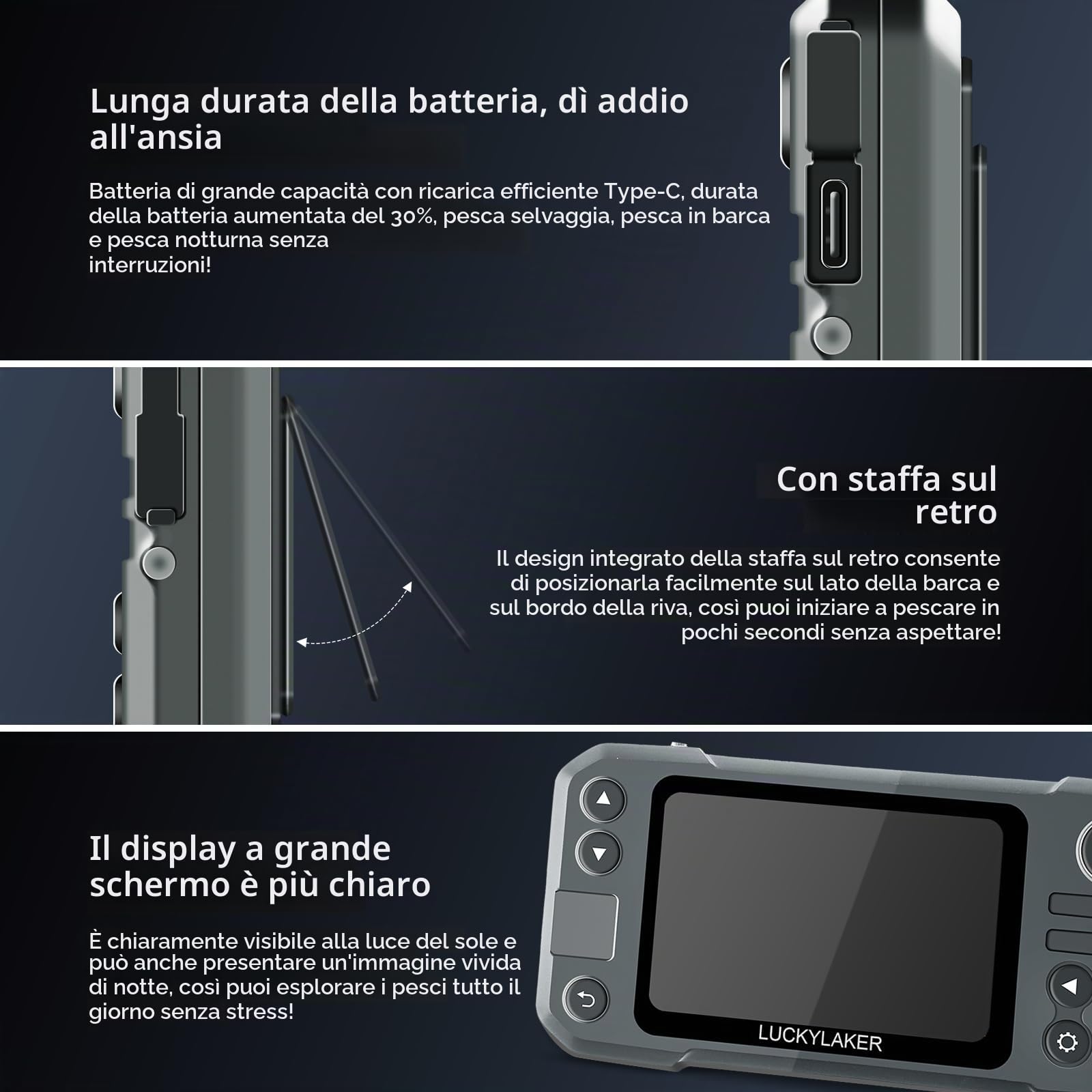 Lunga durata della batteria, dì addio all'ansia

Batteria di grande capacità con ricarica efficiente Type-C, durata della batteria aumentata del 30%, pesca selvaggia, pesca in barca e pesca notturna senza interruzioni!

Con staffa sul retro

Il design integrato della staffa sul retro consente di posizionarla facilmente sul lato della barca e sul bordo della riva, così puoi iniziare a pescare in pochi secondi senza aspettare!

Il display a grande schermo è più chiaro

È chiaramente visibile alla luce del sole e può anche presentare un'immagine vivida di notte, così puoi esplorare i pesci tutto il giorno senza stress!

LUCKYLAKER