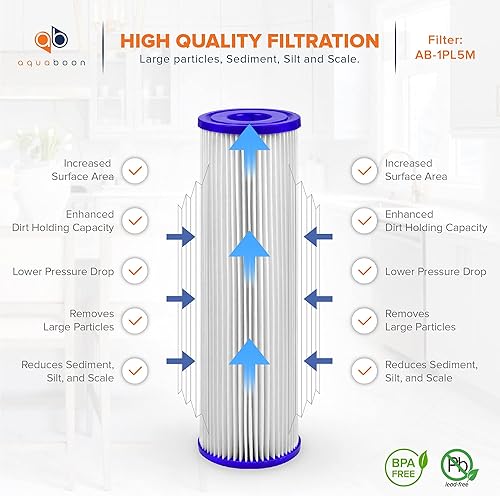 ab
aquaboon

HIGH QUALITY FILTRATION
Large particles, Sediment, Silt and Scale.

Filter:
AB-1PL5M

Increased
Surface Area

Enhanced
Dirt Holding Capacity

Lower Pressure Drop

Removes
Large Particles

Reduces Sediment,
Silt, and Scale

Increased
Surface Area

Enhanced
Dirt Holding Capacity

Lower Pressure Drop

Removes
Large Particles

Reduces Sediment,
Silt, and Scale

BPA
FREE

Pb
lead-free