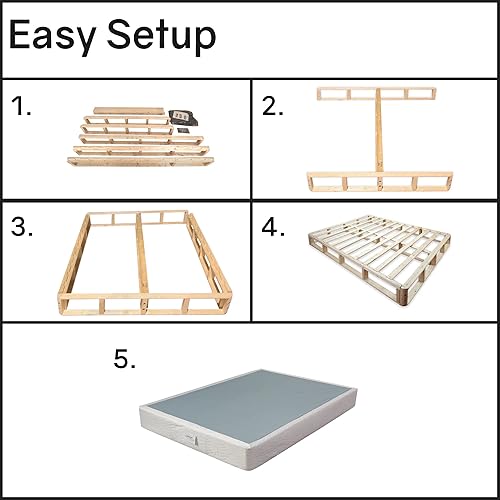 Easy Setup

1.

2.

3.

4.

5.