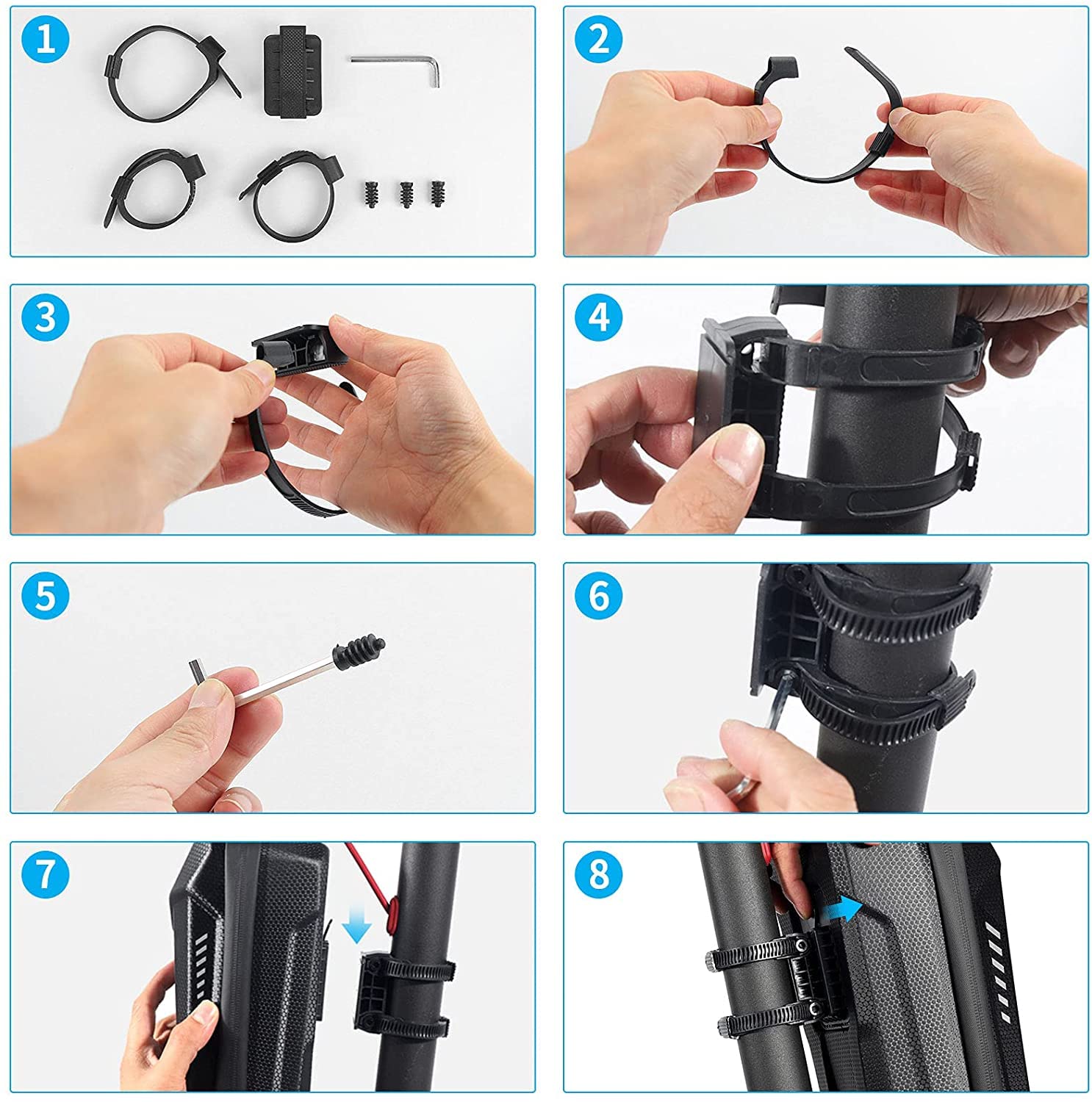 1

2

3

4

5

6

7

8